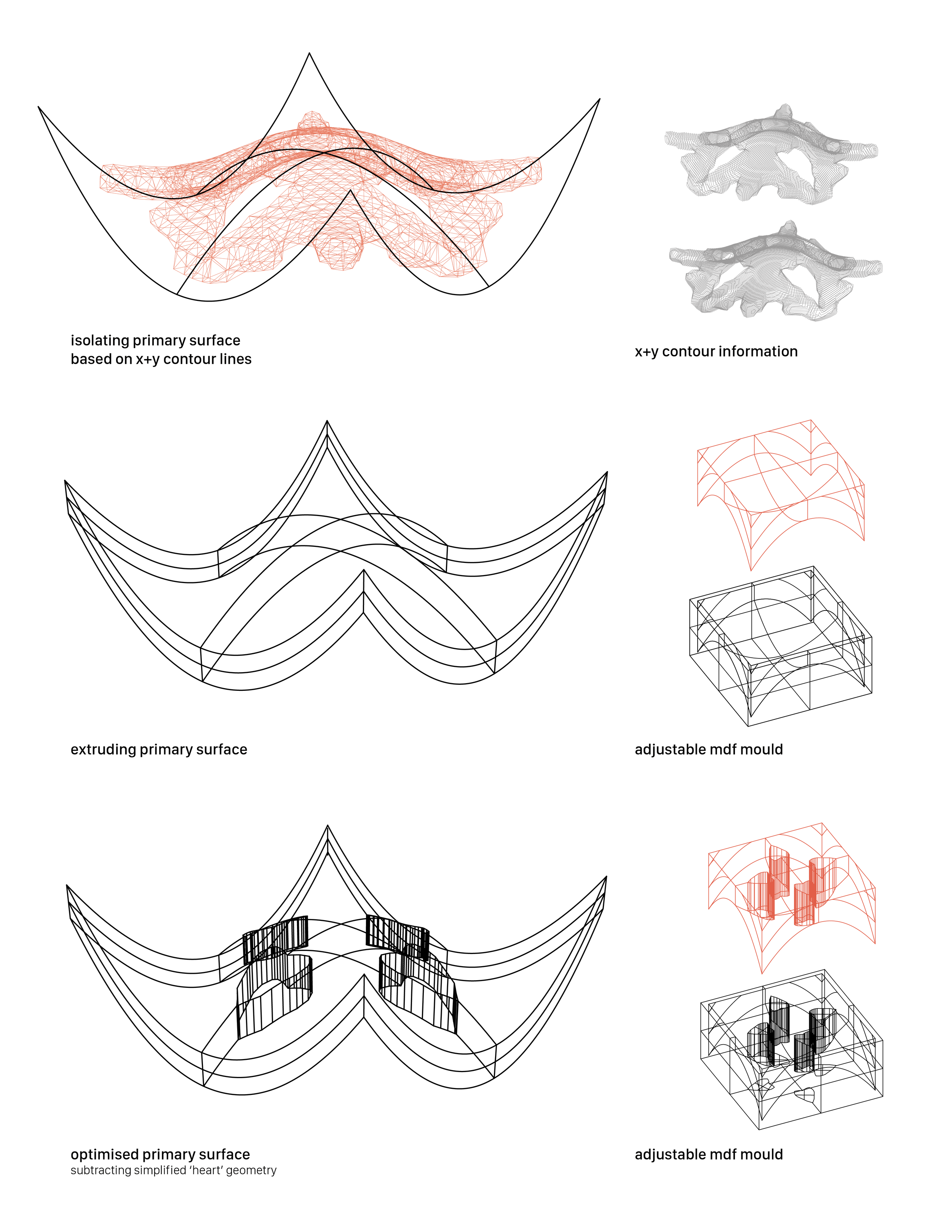 isolating primary surface
based on x+y contour lines

x+y contour information

extruding primary surface

adjustable mdf mould

optimised primary surface
subtracting simplified 'heart' geometry

adjustable mdf mould