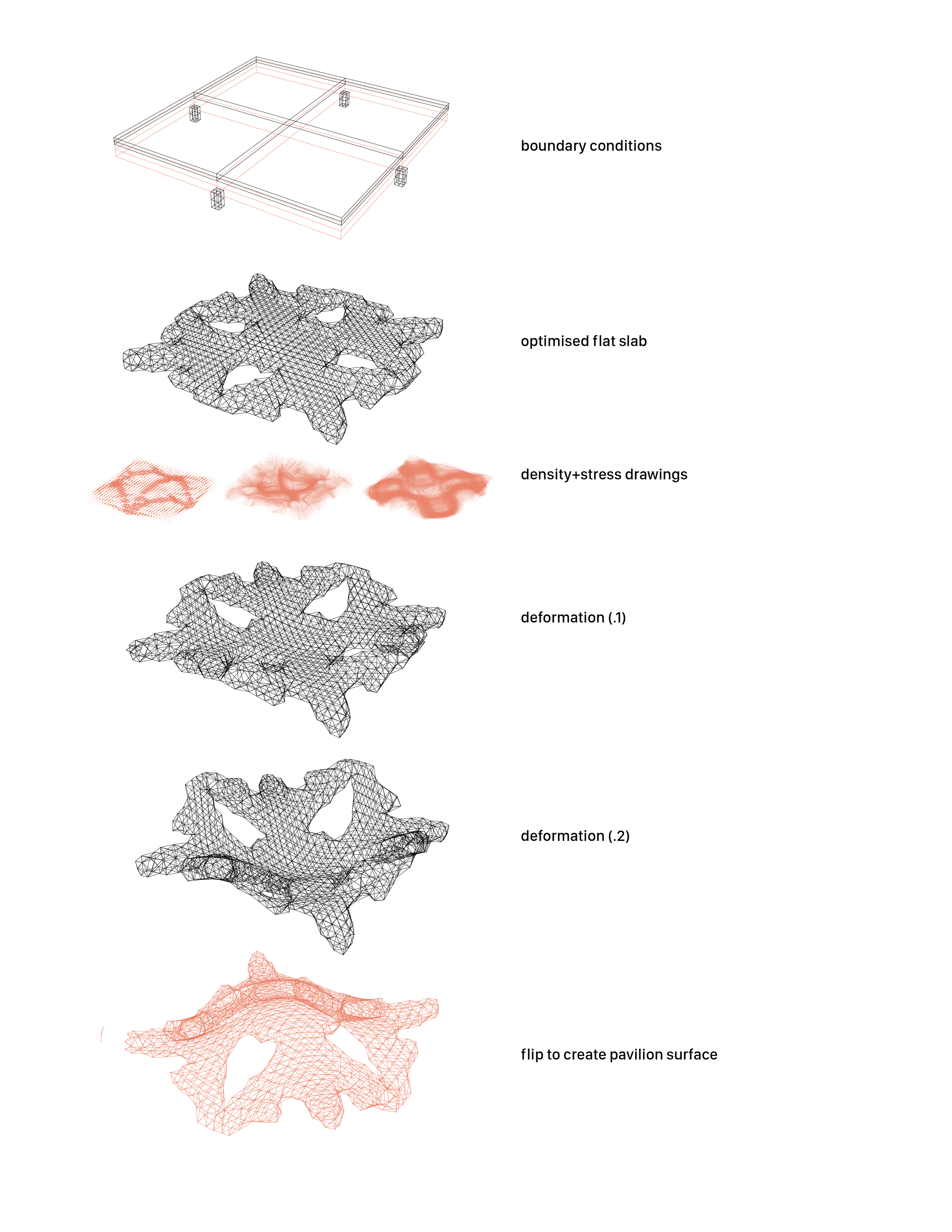 boundary conditions

optimised flat slab

density+stress drawings

deformation (.1)

deformation (.2)

flip to create pavilion surface