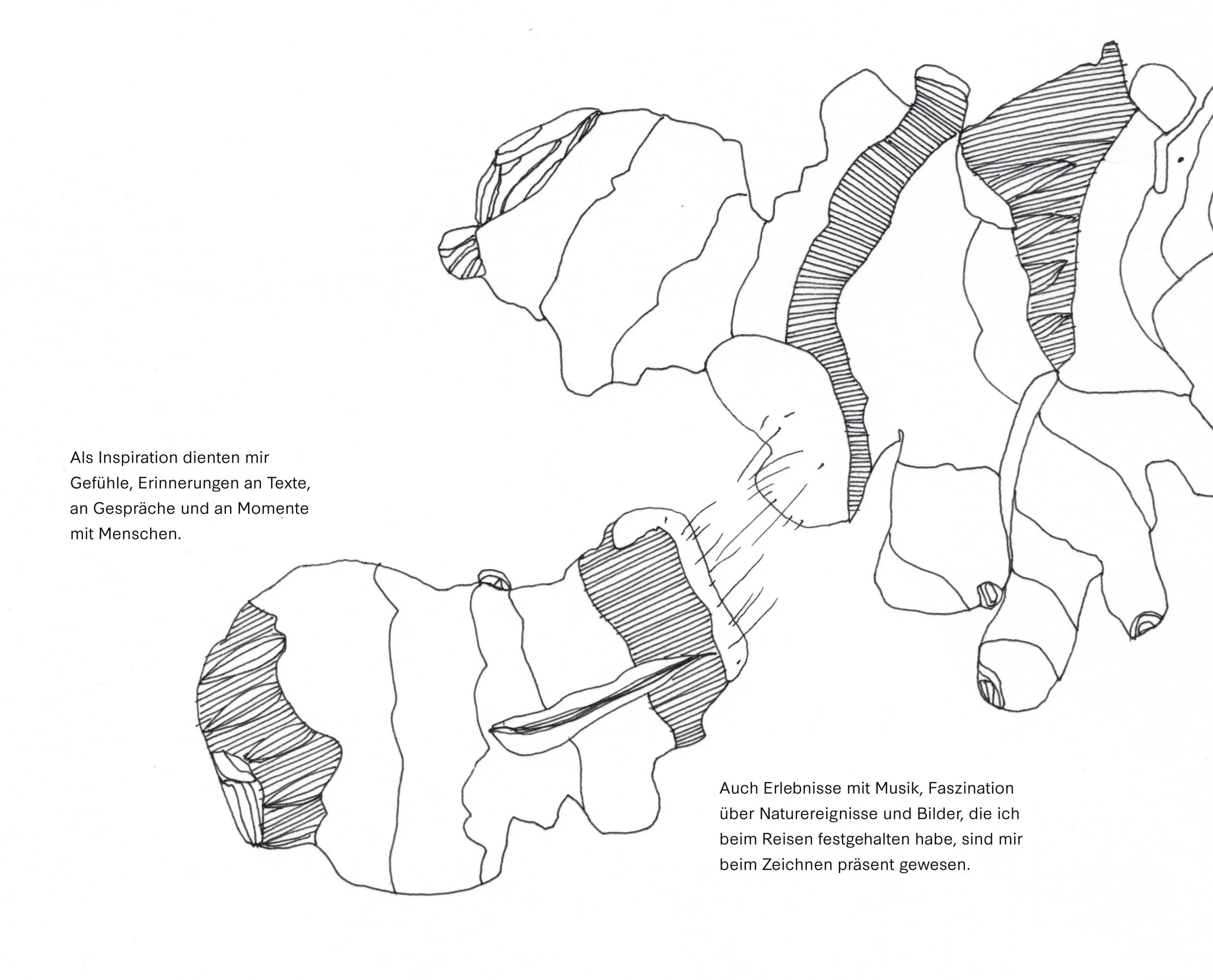 Als Inspiration dienten mir Gefühle, Erinnerungen an Texte, an Gespräche und an Momente mit Menschen.

Auch Erlebnisse mit Musik, Faszination über Naturereignisse und Bilder, die ich beim Reisen festgehalten habe, sind mir beim Zeichnen präsent gewesen.