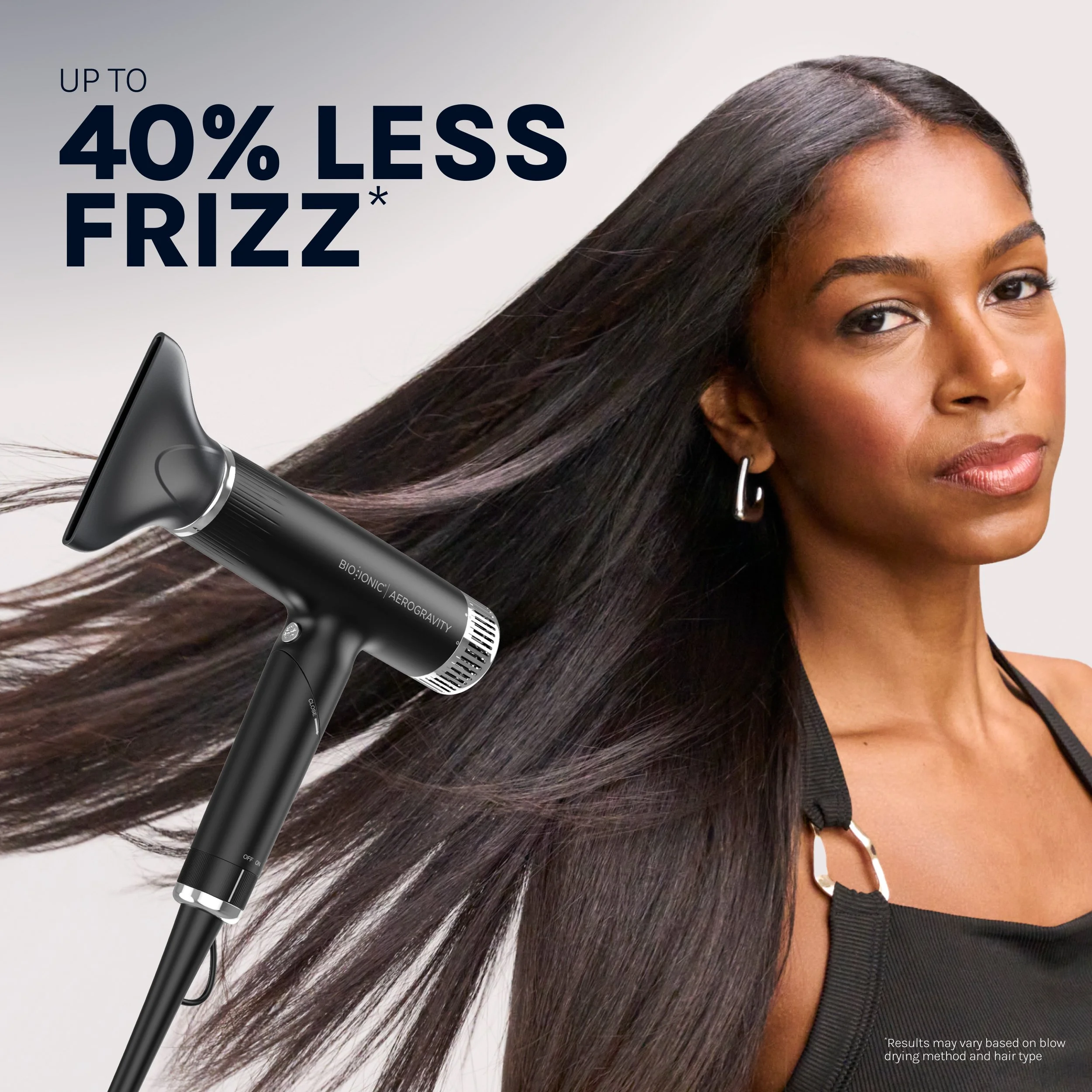 UP TO
40% LESS FRIZZ*

BIO:IONIC | AEROGRAVITY

CLOSE

OFF ON

*Results may vary based on blow drying method and hair type