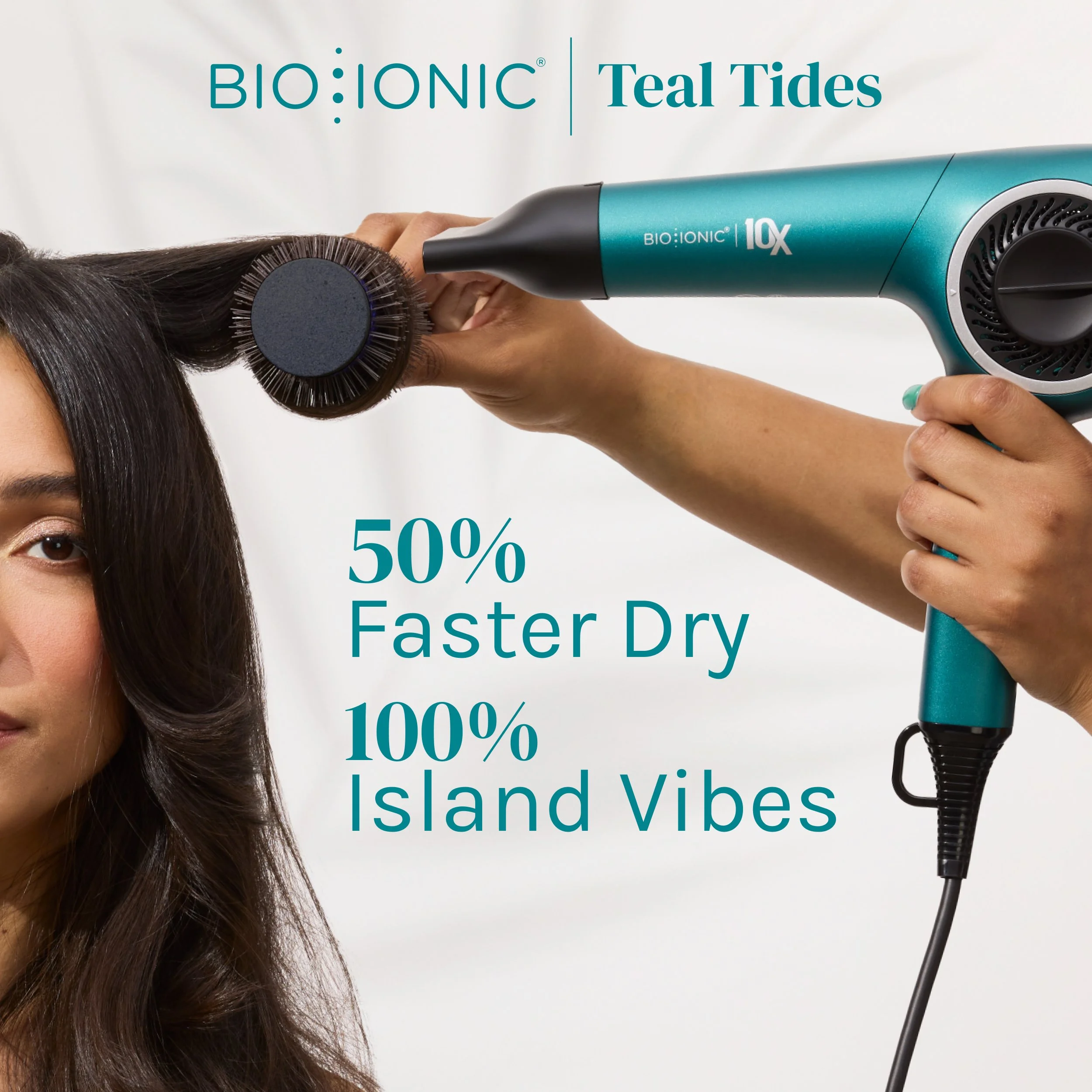 BIO IONIC® | Teal Tides

BIO IONIC® | 10X

50%
Faster Dry
100%
Island Vibes