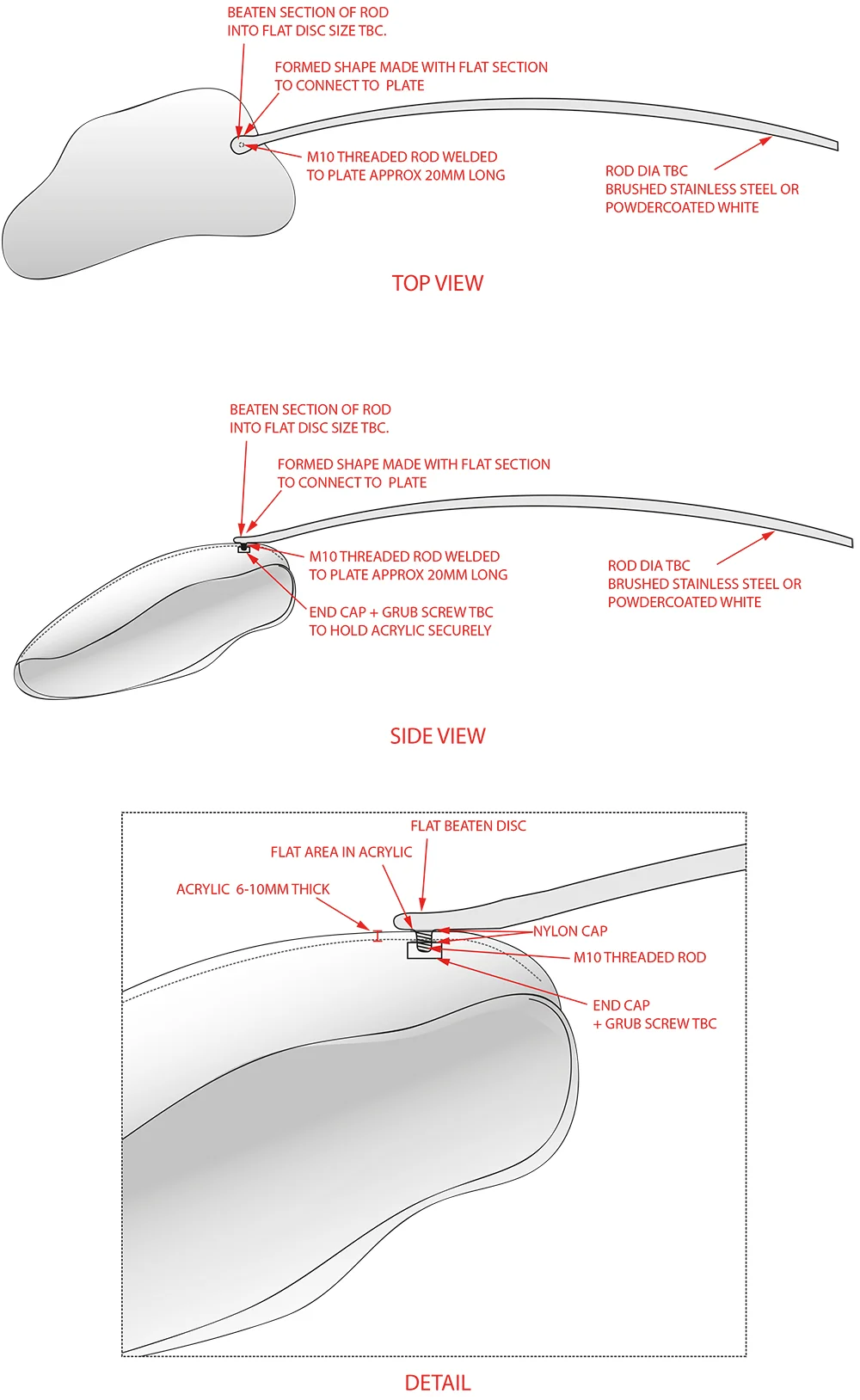 BEATEN SECTION OF ROD INTO FLAT DISC SIZE TBC.

FORMED SHAPE MADE WITH FLAT SECTION TO CONNECT TO PLATE

M10 THREADED ROD WELDED TO PLATE APPROX 20MM LONG

ROD DIA TBC BRUSHED STAINLESS STEEL OR POWDERCOATED WHITE

TOP VIEW

BEATEN SECTION OF ROD INTO FLAT DISC SIZE TBC.

FORMED SHAPE MADE WITH FLAT SECTION TO CONNECT TO PLATE

M10 THREADED ROD WELDED TO PLATE APPROX 20MM LONG

END CAP + GRUB SCREW TBC TO HOLD ACRYLIC SECURELY

ROD DIA TBC BRUSHED STAINLESS STEEL OR POWDERCOATED WHITE

SIDE VIEW

FLAT BEATEN DISC

FLAT AREA IN ACRYLIC

ACRYLIC 6-10MM THICK

NYLON CAP

M10 THREADED ROD

END CAP + GRUB SCREW TBC

DETAIL