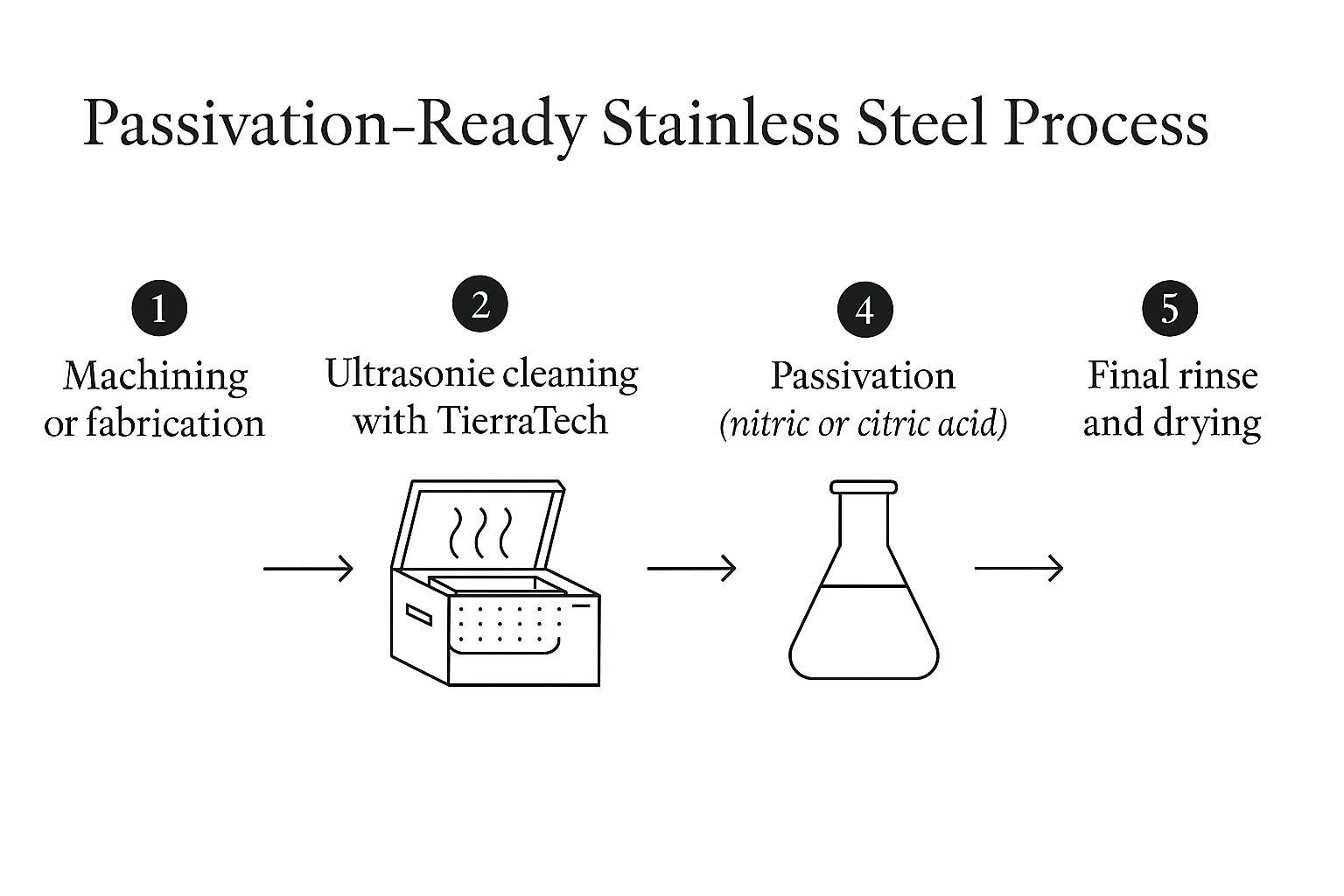 Passivation-Ready Stainless Steel Process

1
Machining or fabrication

2
Ultrasonie cleaning with TierraTech

4
Passivation
(nitric or citric acid)

5
Final rinse and drying