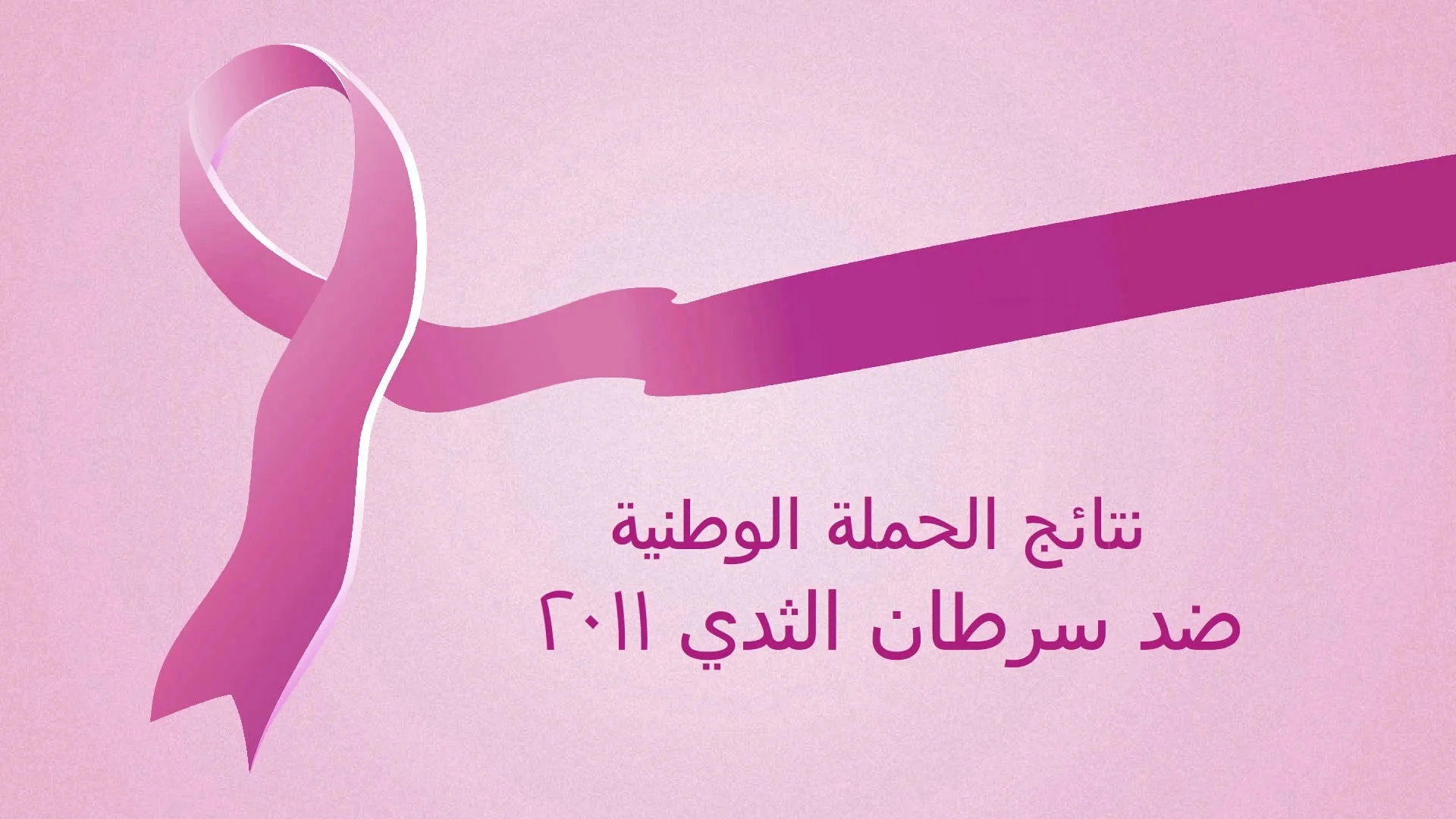 نتائج الحملة الوطنية
ضد سرطان الثدي ٢٠١١