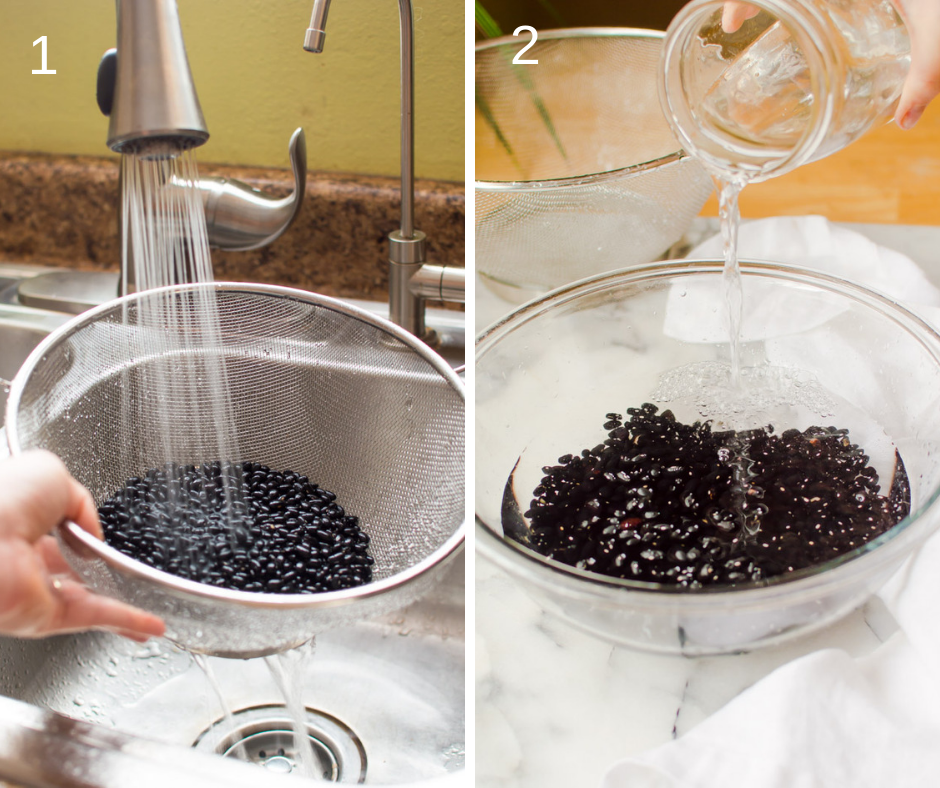 1

2