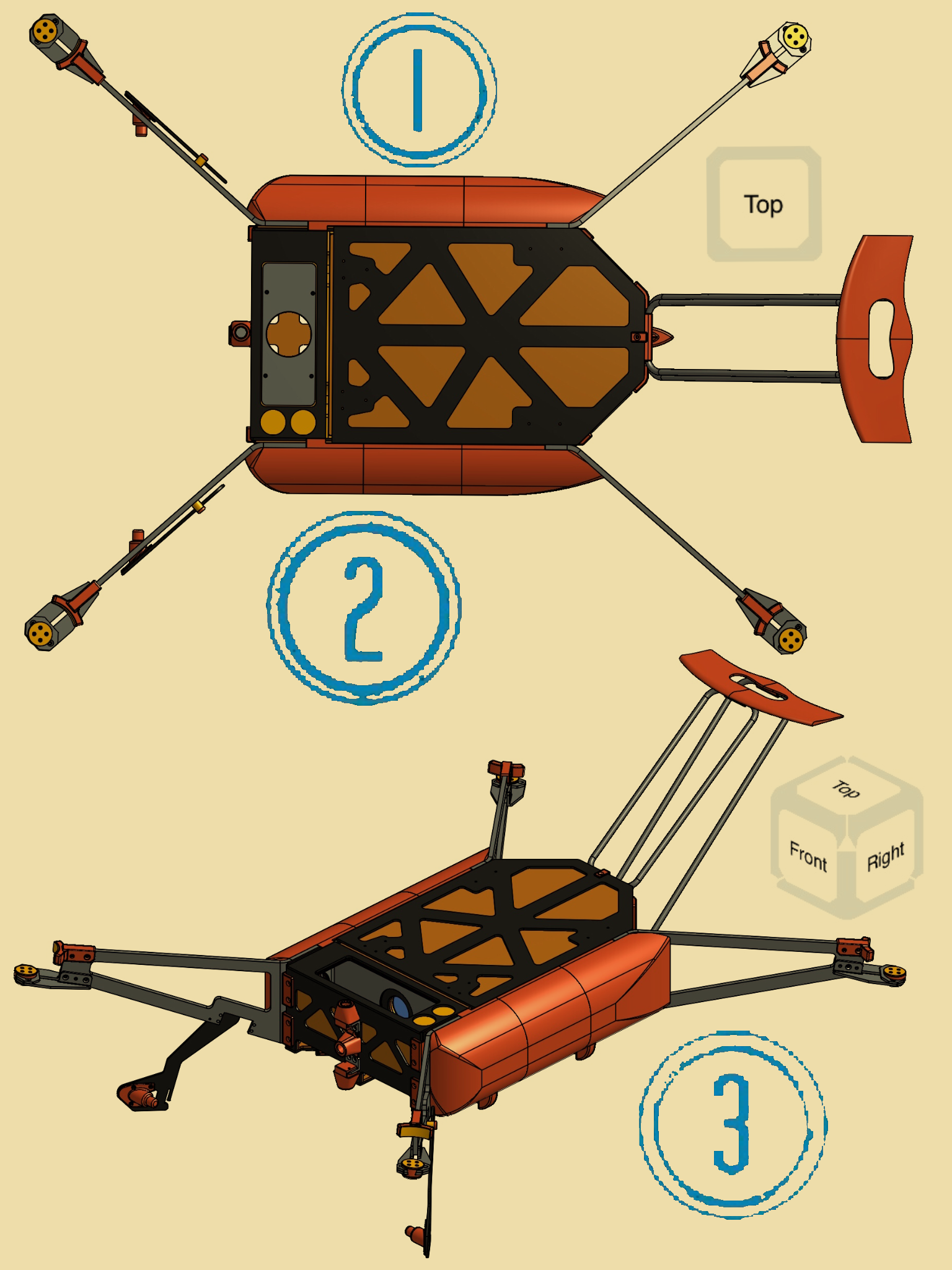 1

Top

2

Top
Front
Right

3