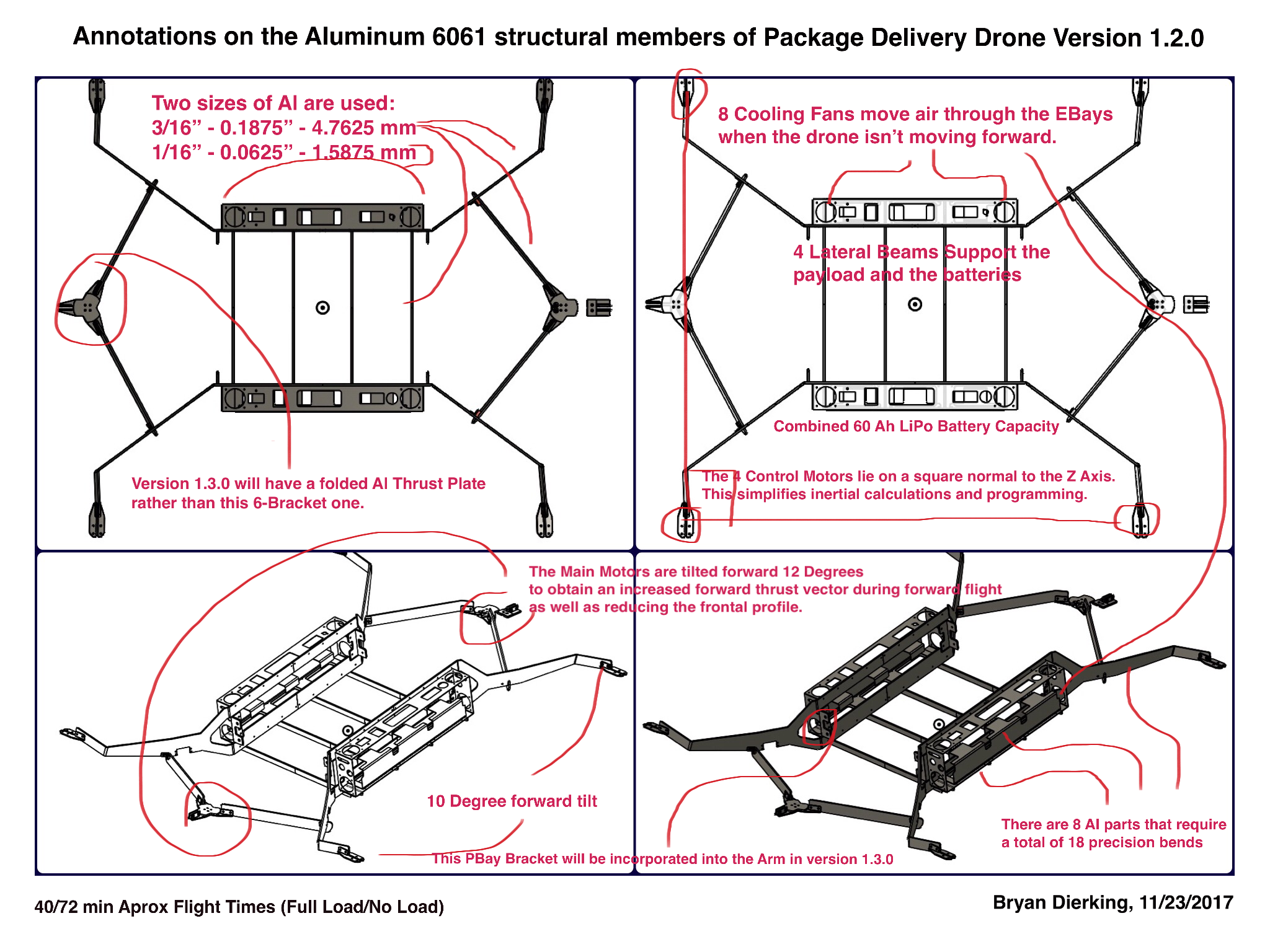 Annotations on the Aluminum 6061 structural members of Package Delivery Drone Version 1.2.0

Two sizes of Al are used:
3/16” - 0.1875” - 4.7625 mm
1/16” - 0.0625” - 1.5875 mm

Version 1.3.0 will have a folded Al Thrust Plate rather than this 6-Bracket one.

8 Cooling Fans move air through the EBays when the drone isn’t moving forward.

4 Lateral Beams Support the payload and the batteries

Combined 60 Ah LiPo Battery Capacity

The 4 Control Motors lie on a square normal to the Z Axis. This simplifies inertial calculations and programming.

The Main Motors are tilted forward 12 Degrees to obtain an increased forward thrust vector during forward flight as well as reducing the frontal profile.

10 Degree forward tilt

This PBay Bracket will be incorporated into the Arm in version 1.3.0

There are 8 Al parts that require a total of 18 precision bends

40/72 min Aprox Flight Times (Full Load/No Load)

Bryan Dierking, 11/23/2017