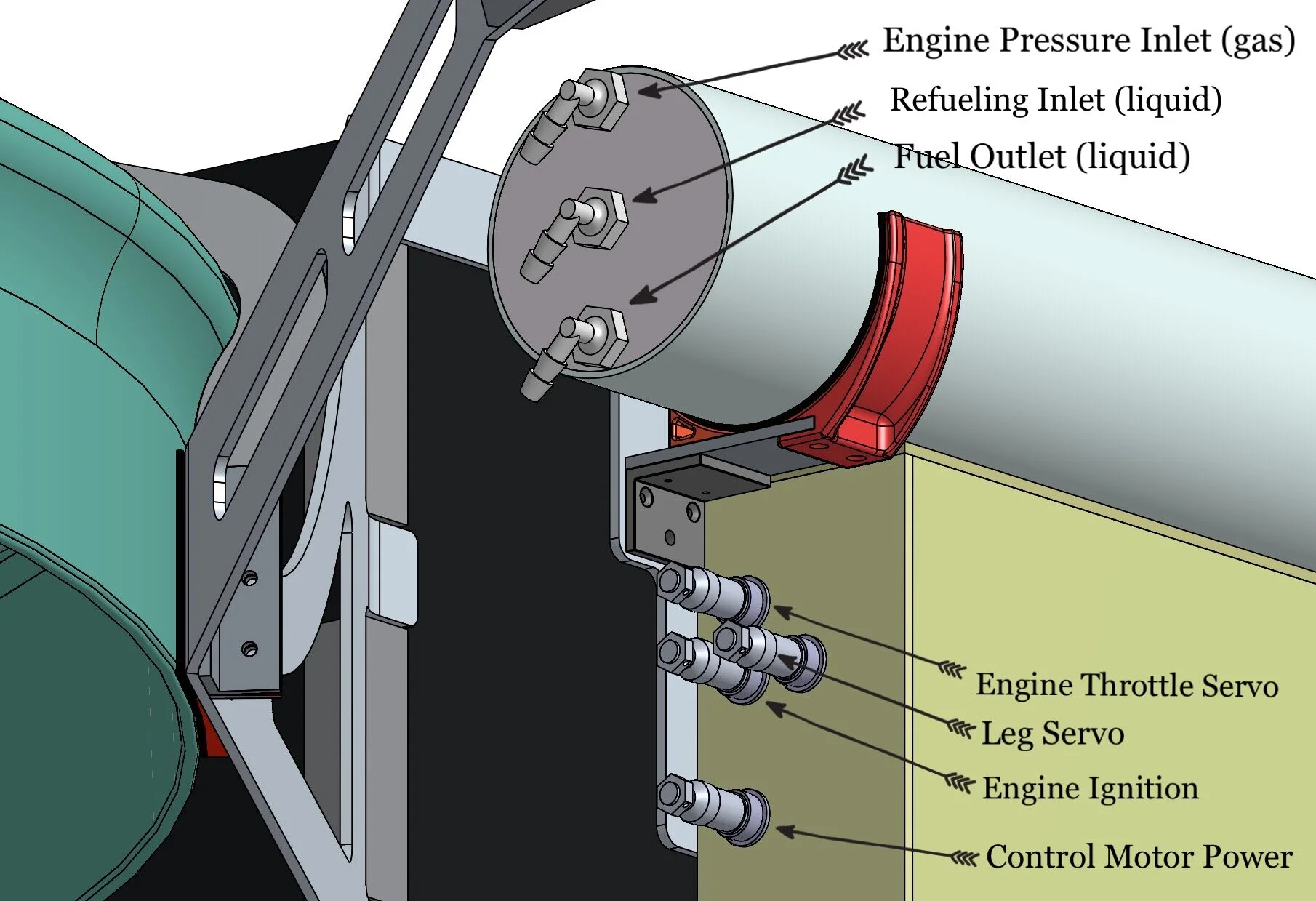 Engine Pressure Inlet (gas)
Refueling Inlet (liquid)
Fuel Outlet (liquid)
Engine Throttle Servo
Leg Servo
Engine Ignition
Control Motor Power