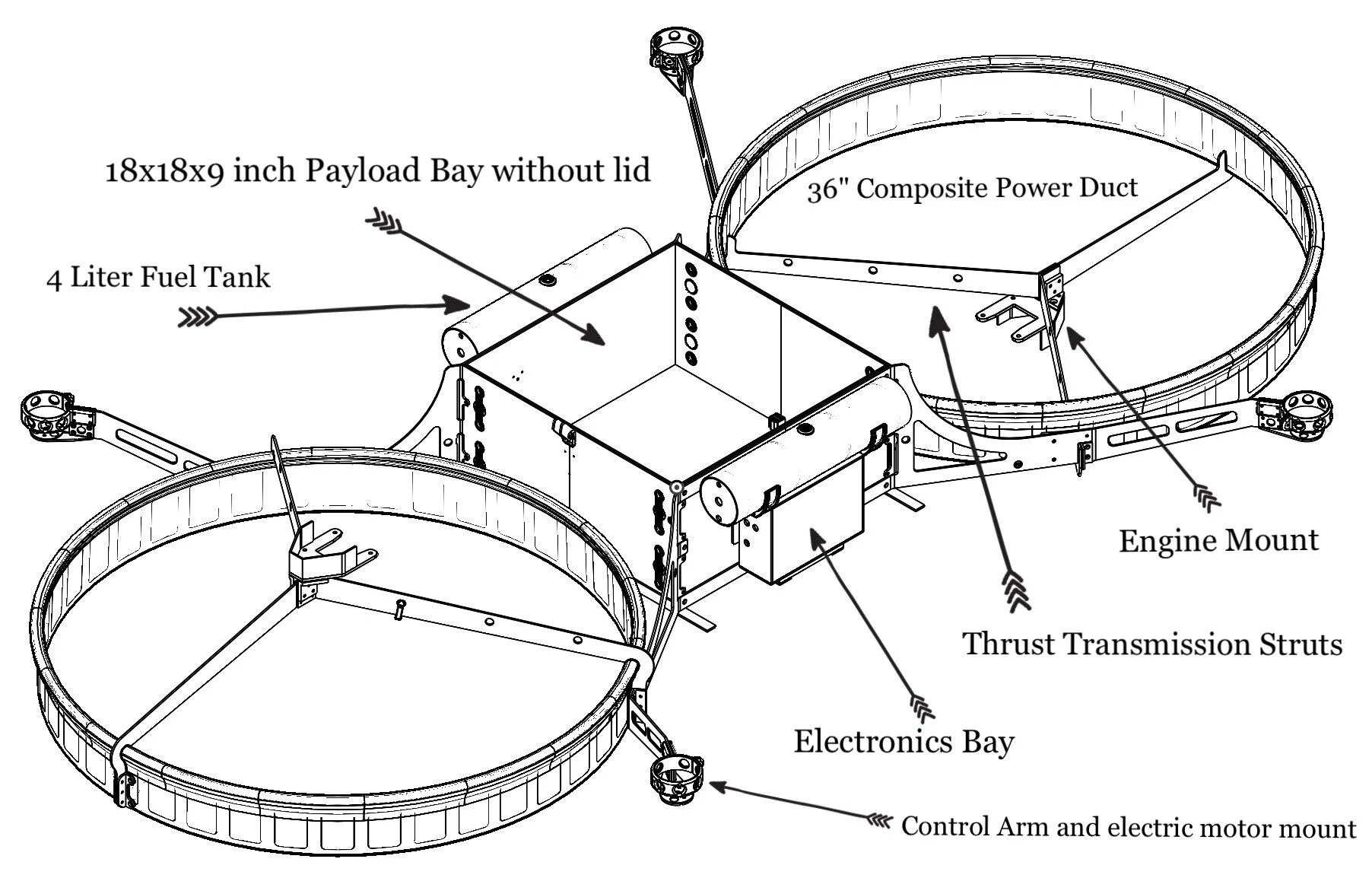 18x18x9 inch Payload Bay without lid

36" Composite Power Duct

4 Liter Fuel Tank

Engine Mount

Thrust Transmission Struts

Electronics Bay

Control Arm and electric motor mount