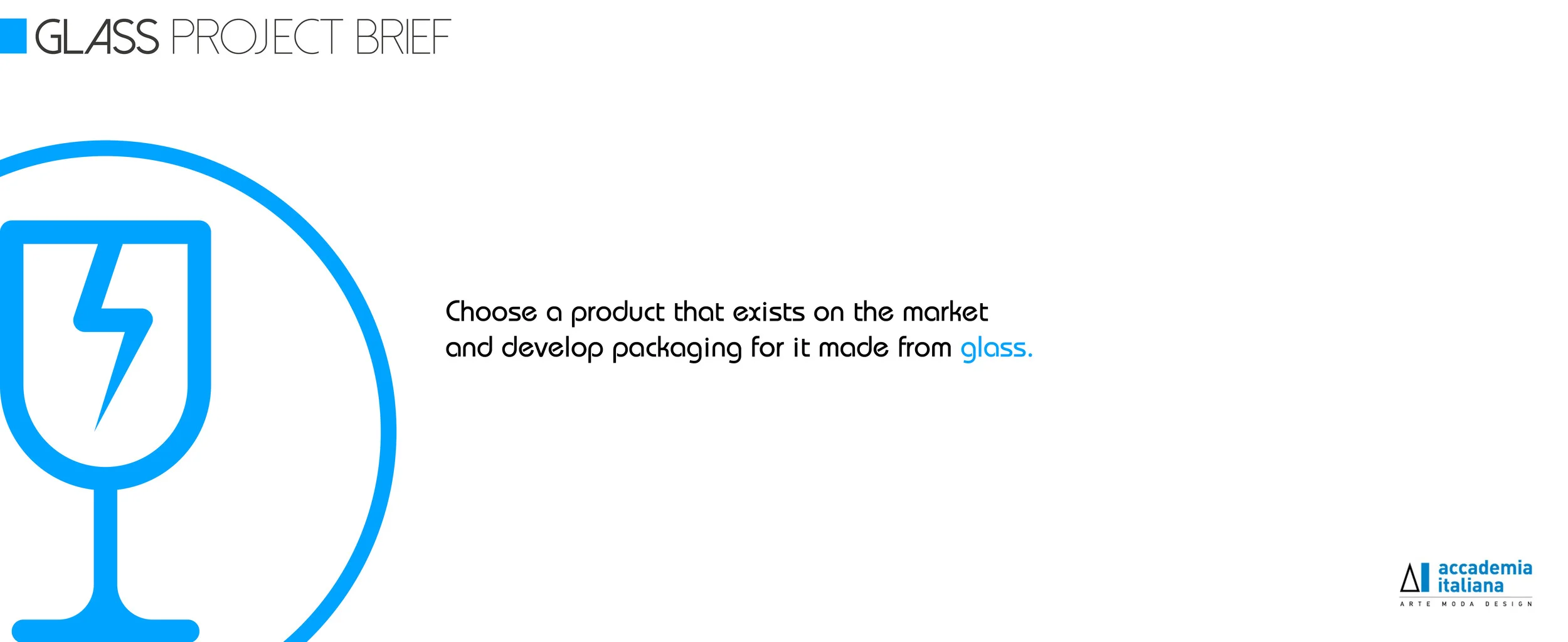 GLASS PROJECT BRIEF

Choose a product that exists on the market and develop packaging for it made from glass.

accademia
italiana
ARTE MODA DESIGN