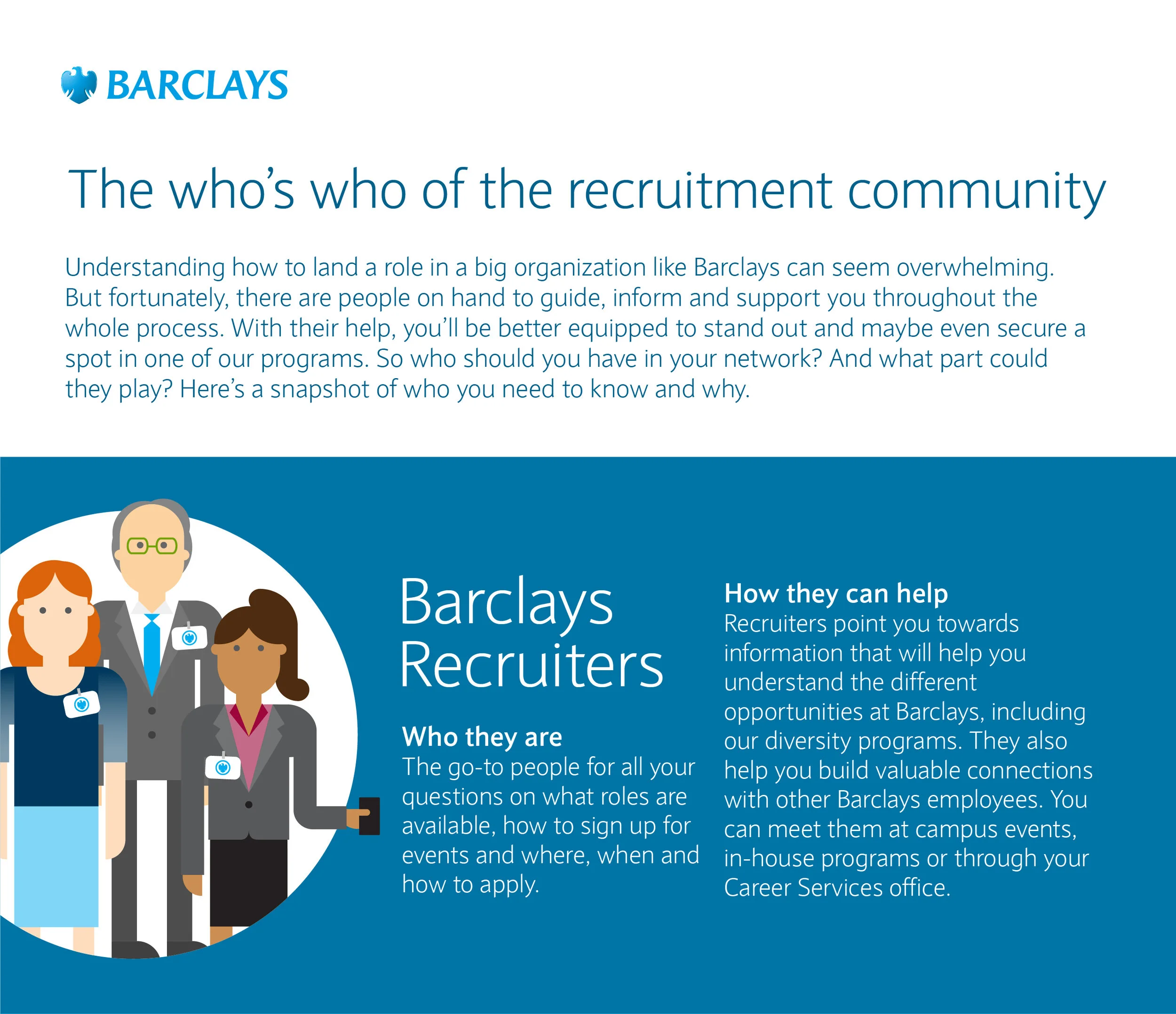 BARCLAYS

The who's who of the recruitment community

Understanding how to land a role in a big organization like Barclays can seem overwhelming. But fortunately, there are people on hand to guide, inform and support you throughout the whole process. With their help, you'll be better equipped to stand out and maybe even secure a spot in one of our programs. So who should you have in your network? And what part could they play? Here's a snapshot of who you need to know and why.

Barclays Recruiters

Who they are
The go-to people for all your questions on what roles are available, how to sign up for events and where, when and how to apply.

How they can help
Recruiters point you towards information that will help you understand the different opportunities at Barclays, including our diversity programs. They also help you build valuable connections with other Barclays employees. You can meet them at campus events, in-house programs or through your Career Services office.