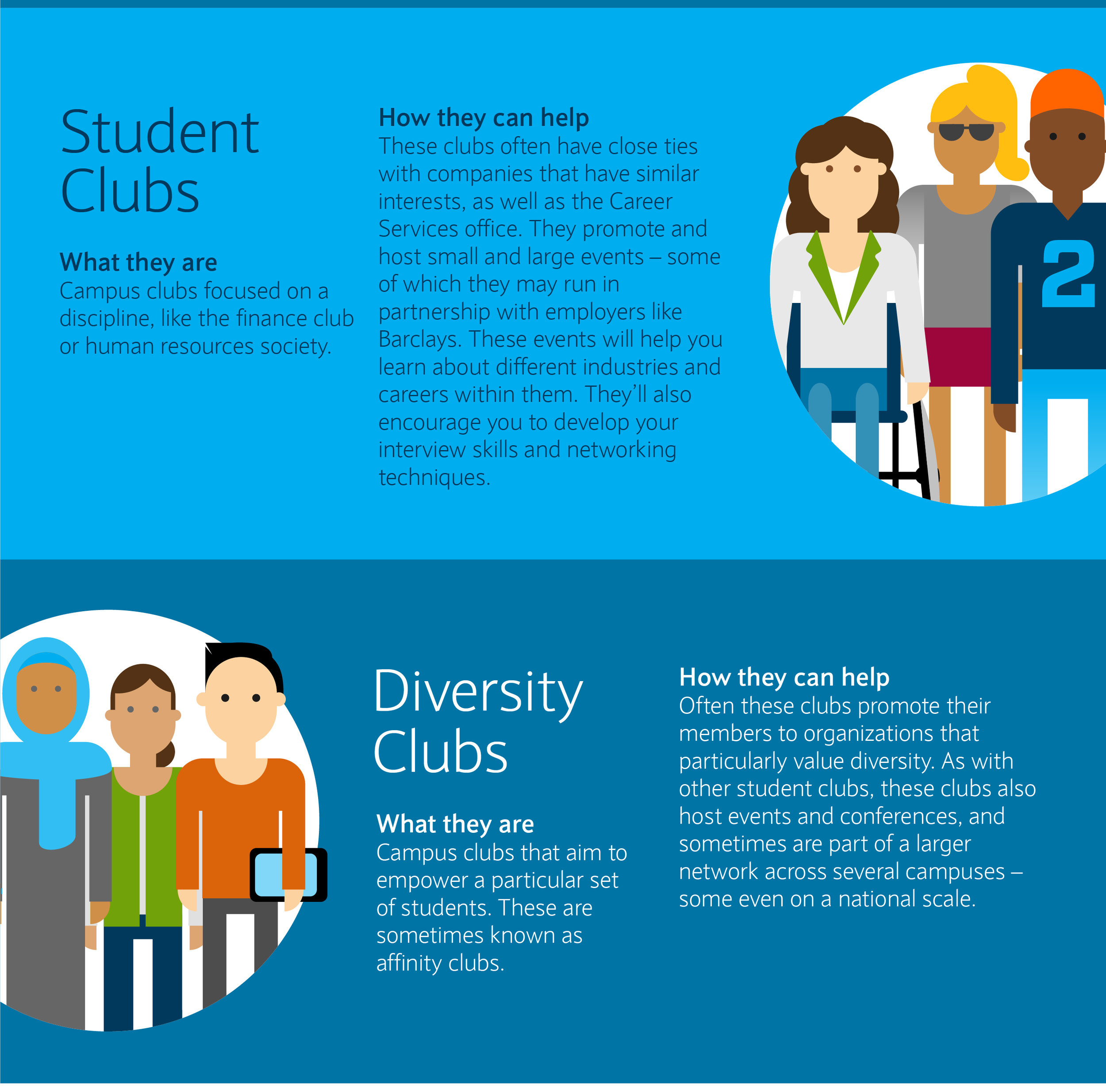 Student Clubs

What they are
Campus clubs focused on a discipline, like the finance club or human resources society.

How they can help
These clubs often have close ties with companies that have similar interests, as well as the Career Services office. They promote and host small and large events – some of which they may run in partnership with employers like Barclays. These events will help you learn about different industries and careers within them. They'll also encourage you to develop your interview skills and networking techniques.

2

Diversity Clubs

What they are
Campus clubs that aim to empower a particular set of students. These are sometimes known as affinity clubs.

How they can help
Often these clubs promote their members to organizations that particularly value diversity. As with other student clubs, these clubs also host events and conferences, and sometimes are part of a larger network across several campuses – some even on a national scale.