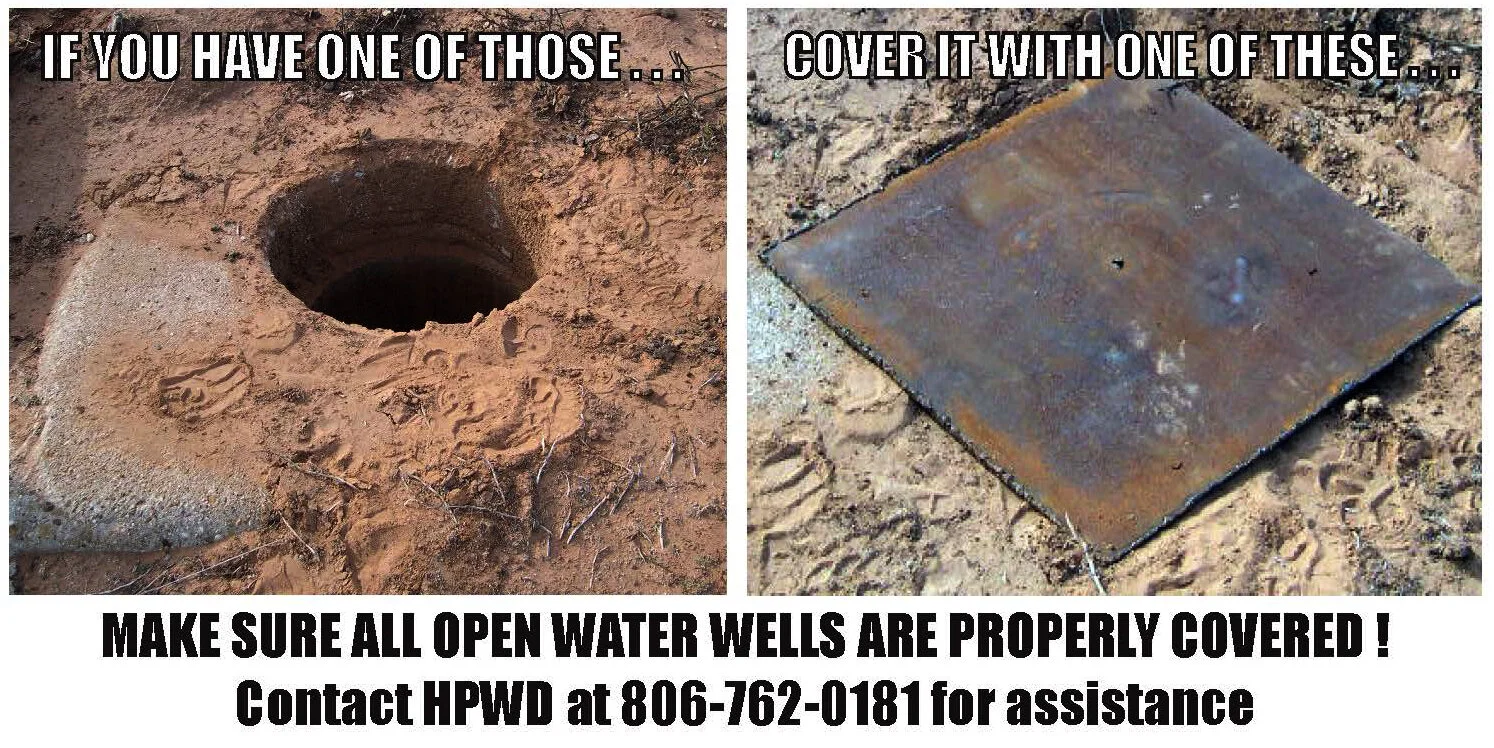 IF YOU HAVE ONE OF THOSE . . .

COVER IT WITH ONE OF THESE . . .

MAKE SURE ALL OPEN WATER WELLS ARE PROPERLY COVERED !
Contact HPWD at 806-762-0181 for assistance