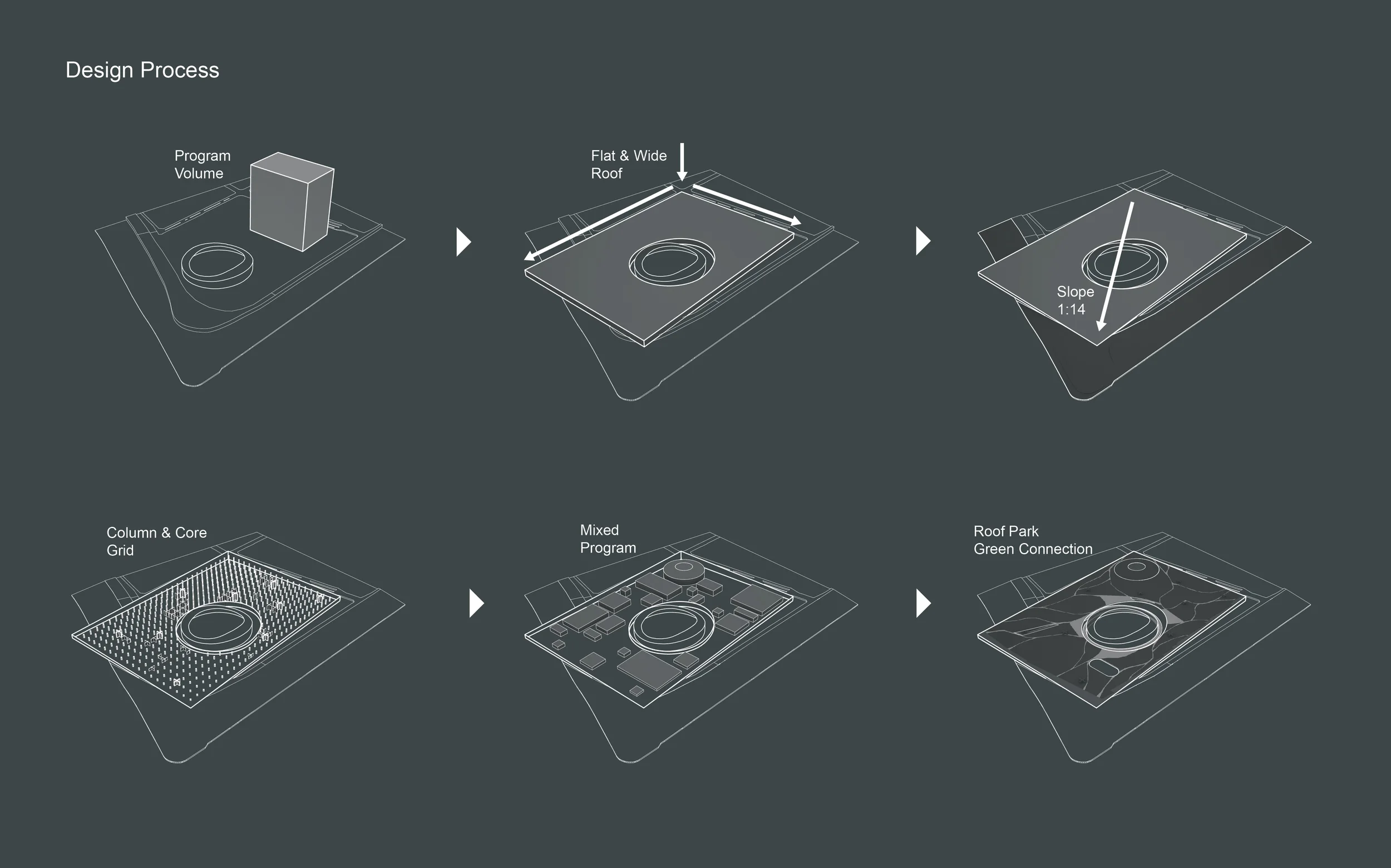 Design Process

Program Volume

Flat & Wide Roof

Slope 1:14

Column & Core Grid

Mixed Program

Roof Park Green Connection