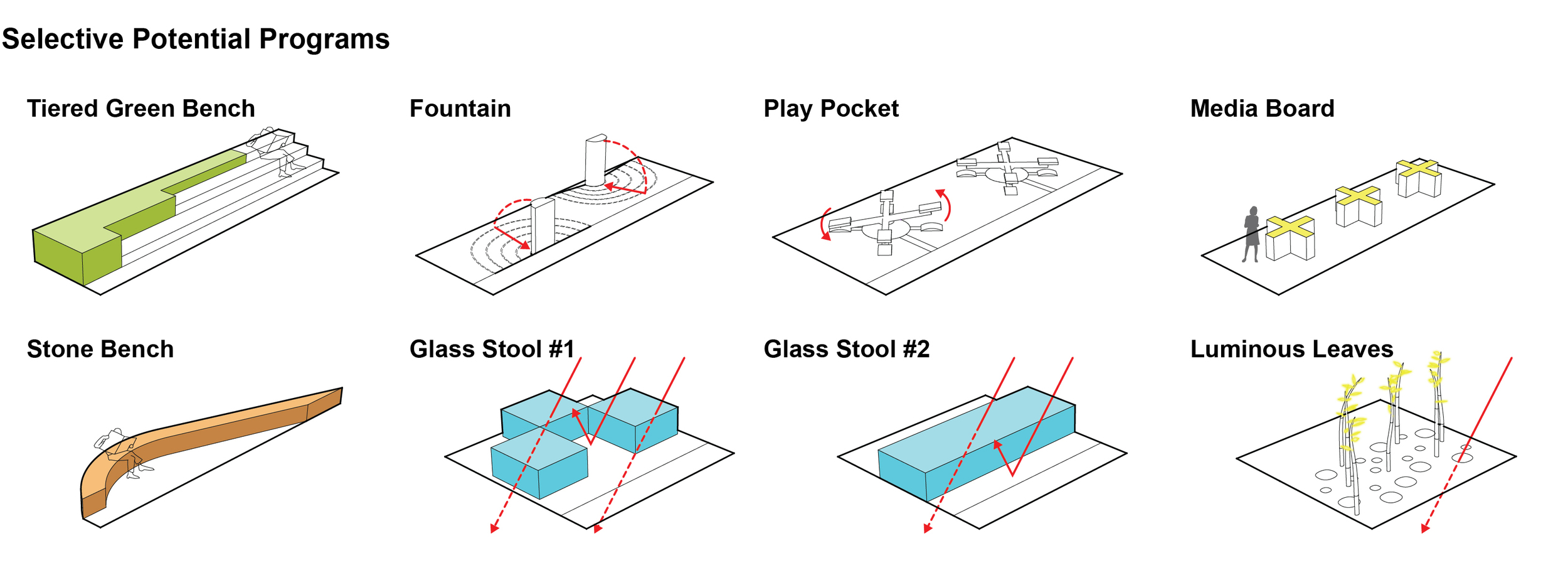 Selective Potential Programs

Tiered Green Bench

Fountain

Play Pocket

Media Board

Stone Bench

Glass Stool #1

Glass Stool #2

Luminous Leaves