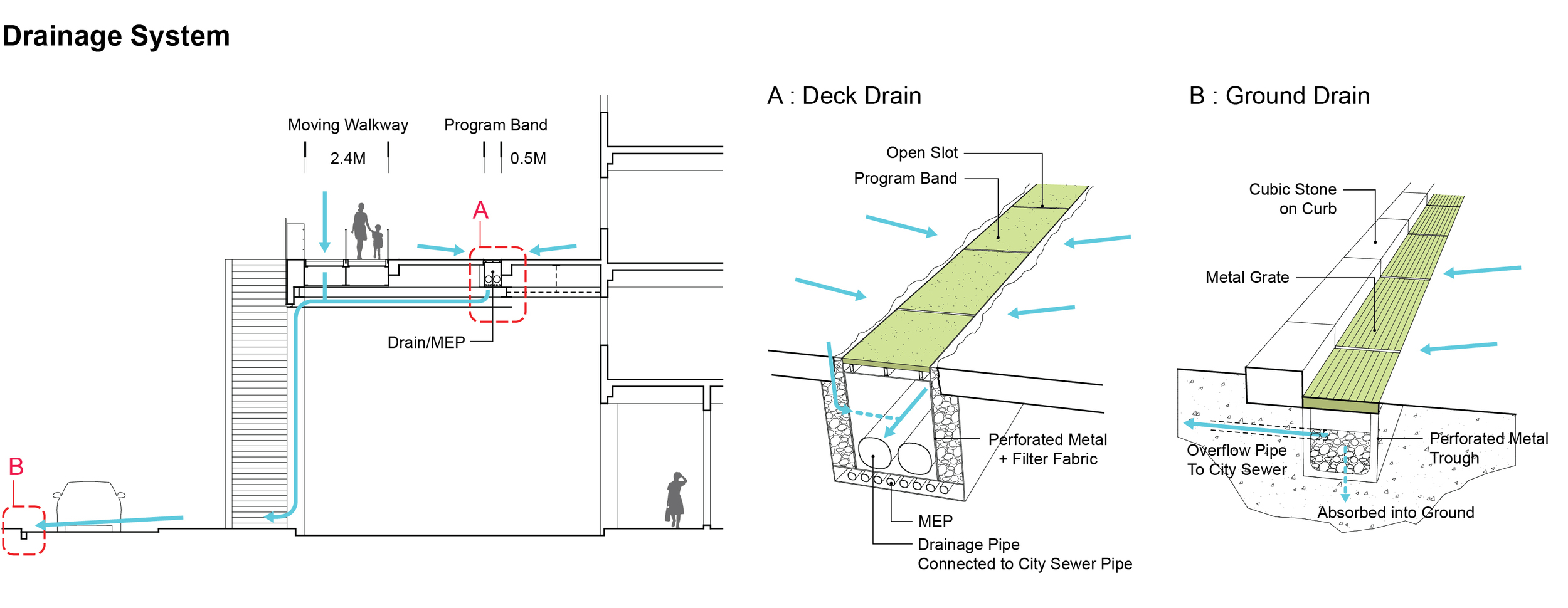 Drainage System

Moving Walkway

2.4M

Program Band

0.5M

A

Drain/MEP

B

A : Deck Drain

Open Slot

Program Band

Perforated Metal + Filter Fabric

MEP

Drainage Pipe Connected to City Sewer Pipe

B : Ground Drain

Cubic Stone on Curb

Metal Grate

Overflow Pipe To City Sewer

Perforated Metal Trough

Absorbed into Ground