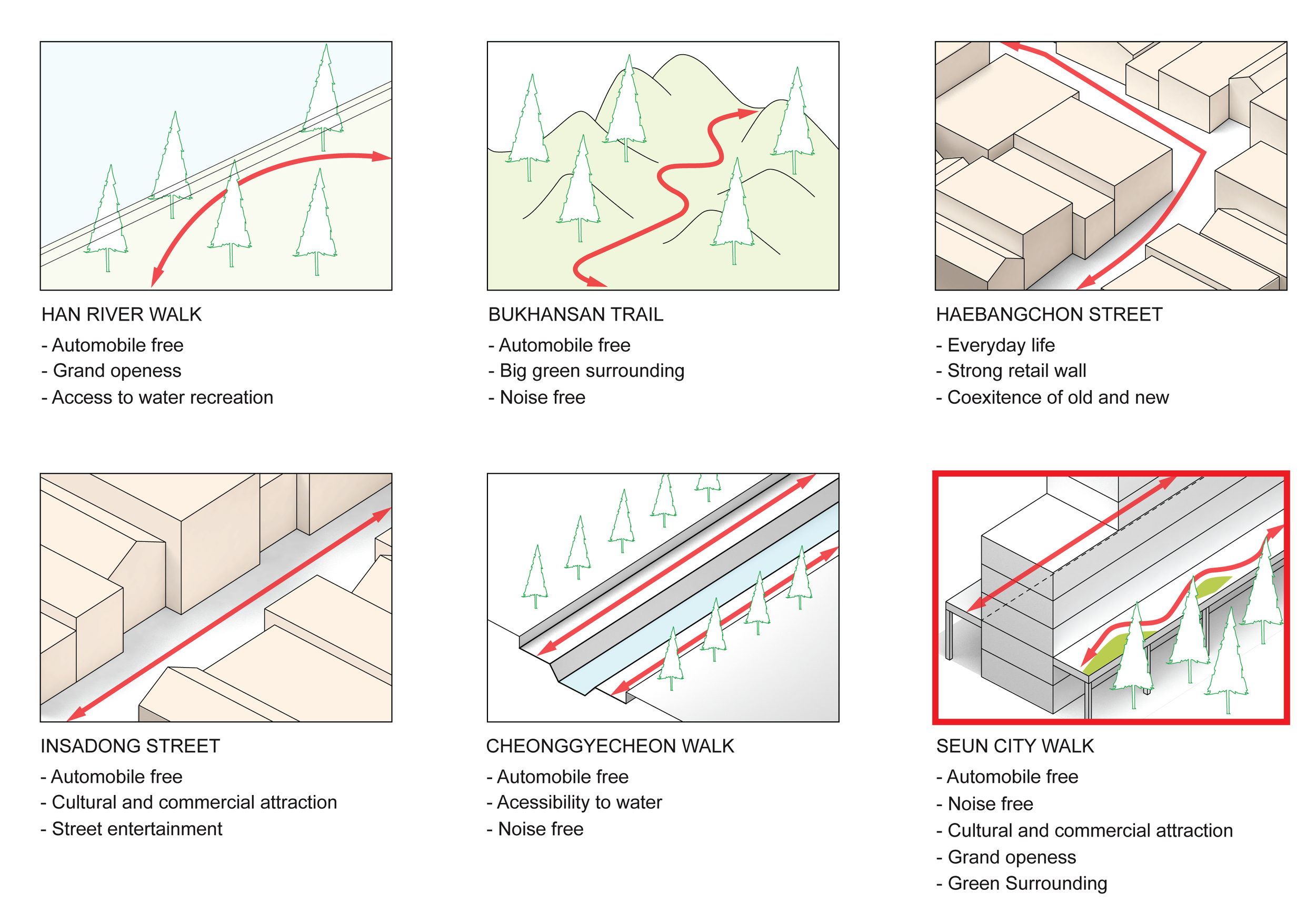 HAN RIVER WALK
- Automobile free
- Grand openess
- Access to water recreation

BUKHANSAN TRAIL
- Automobile free
- Big green surrounding
- Noise free

HAEBANGCHON STREET
- Everyday life
- Strong retail wall
- Coexitence of old and new

INSADONG STREET
- Automobile free
- Cultural and commercial attraction
- Street entertainment

CHEONGGYECHEON WALK
- Automobile free
- Acessibility to water
- Noise free

SEUN CITY WALK
- Automobile free
- Noise free
- Cultural and commercial attraction
- Grand openess
- Green Surrounding