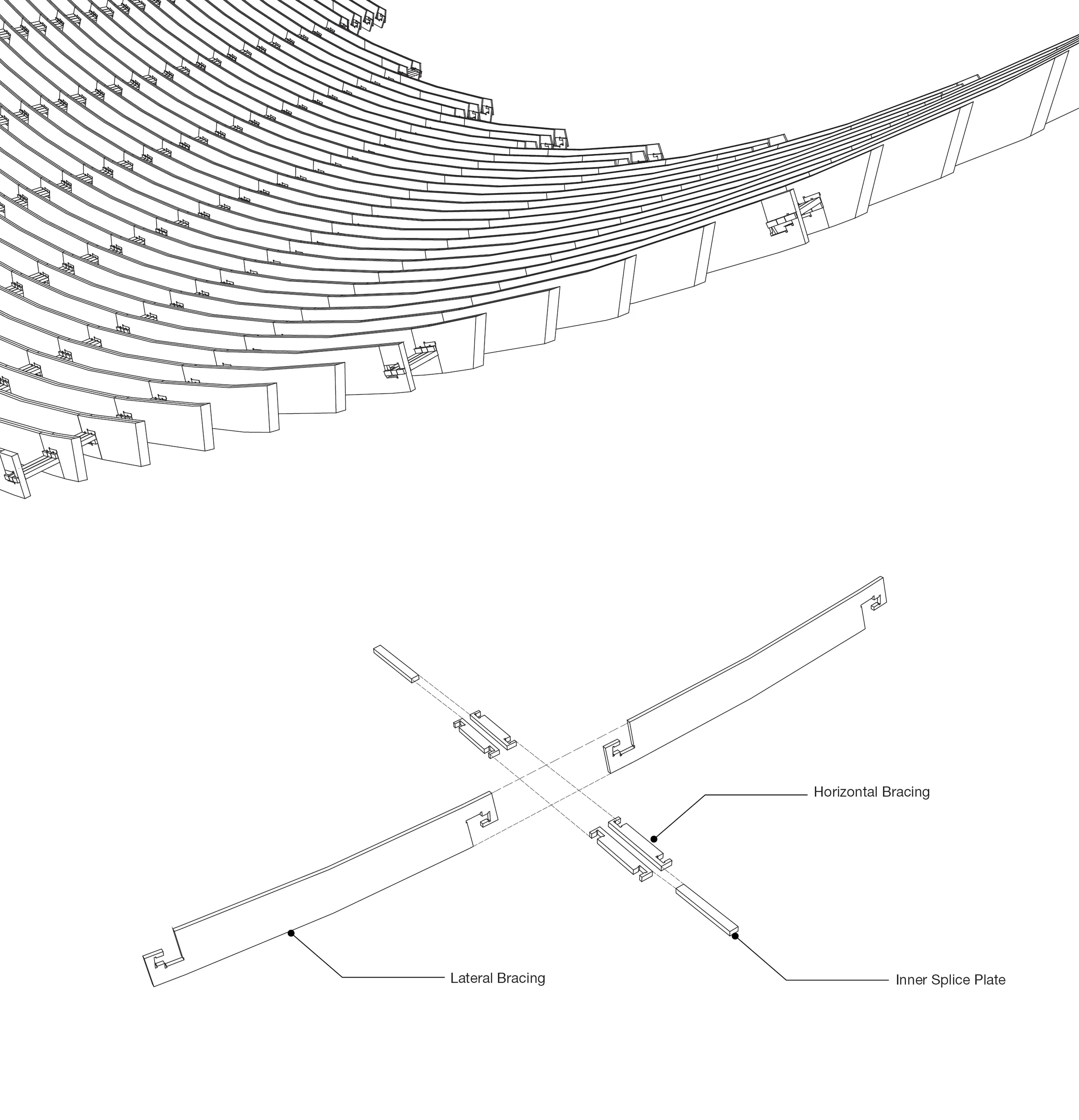 Horizontal Bracing

Lateral Bracing

Inner Splice Plate