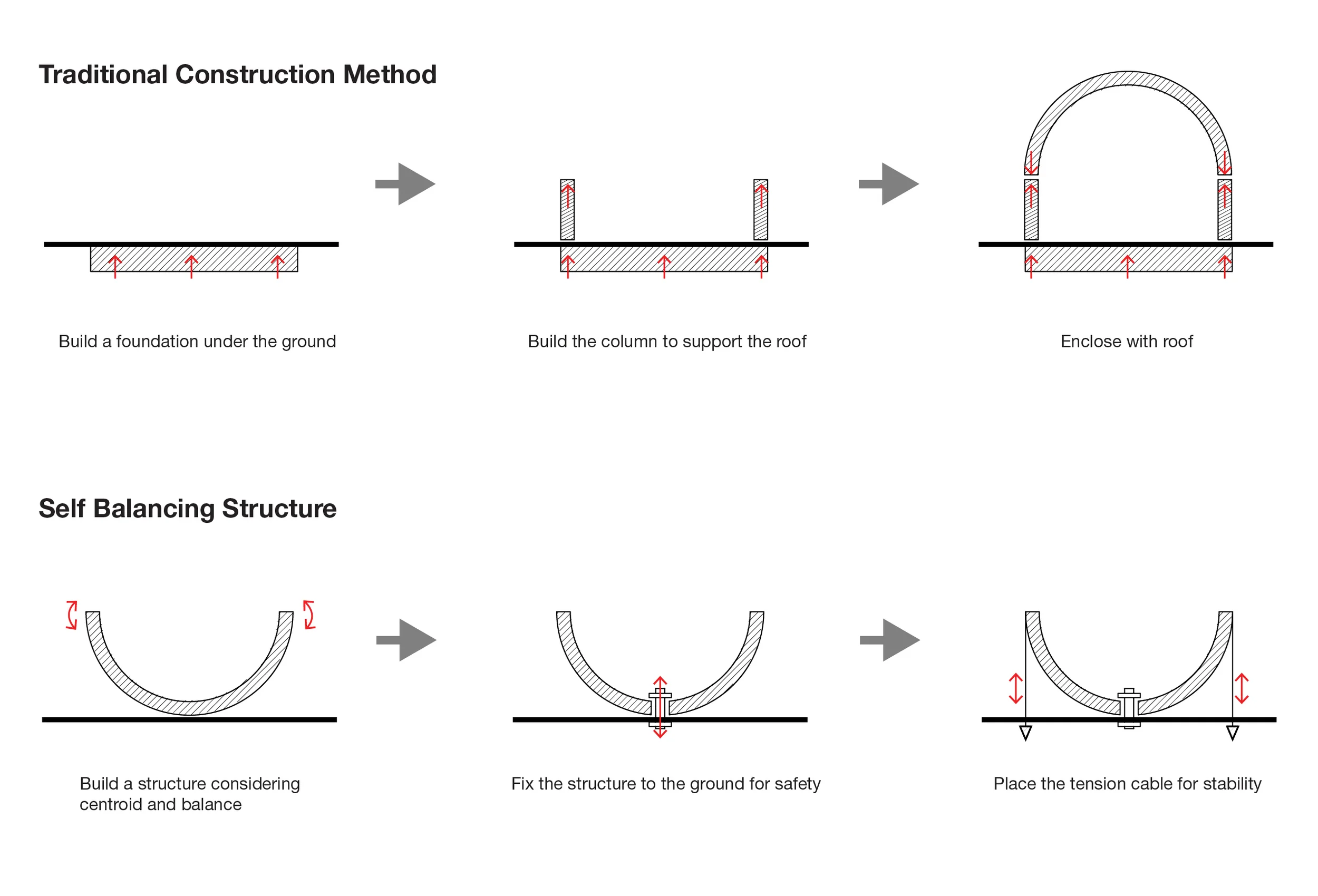 Traditional Construction Method

Build a foundation under the ground

Build the column to support the roof

Enclose with roof

Self Balancing Structure

Build a structure considering centroid and balance

Fix the structure to the ground for safety

Place the tension cable for stability