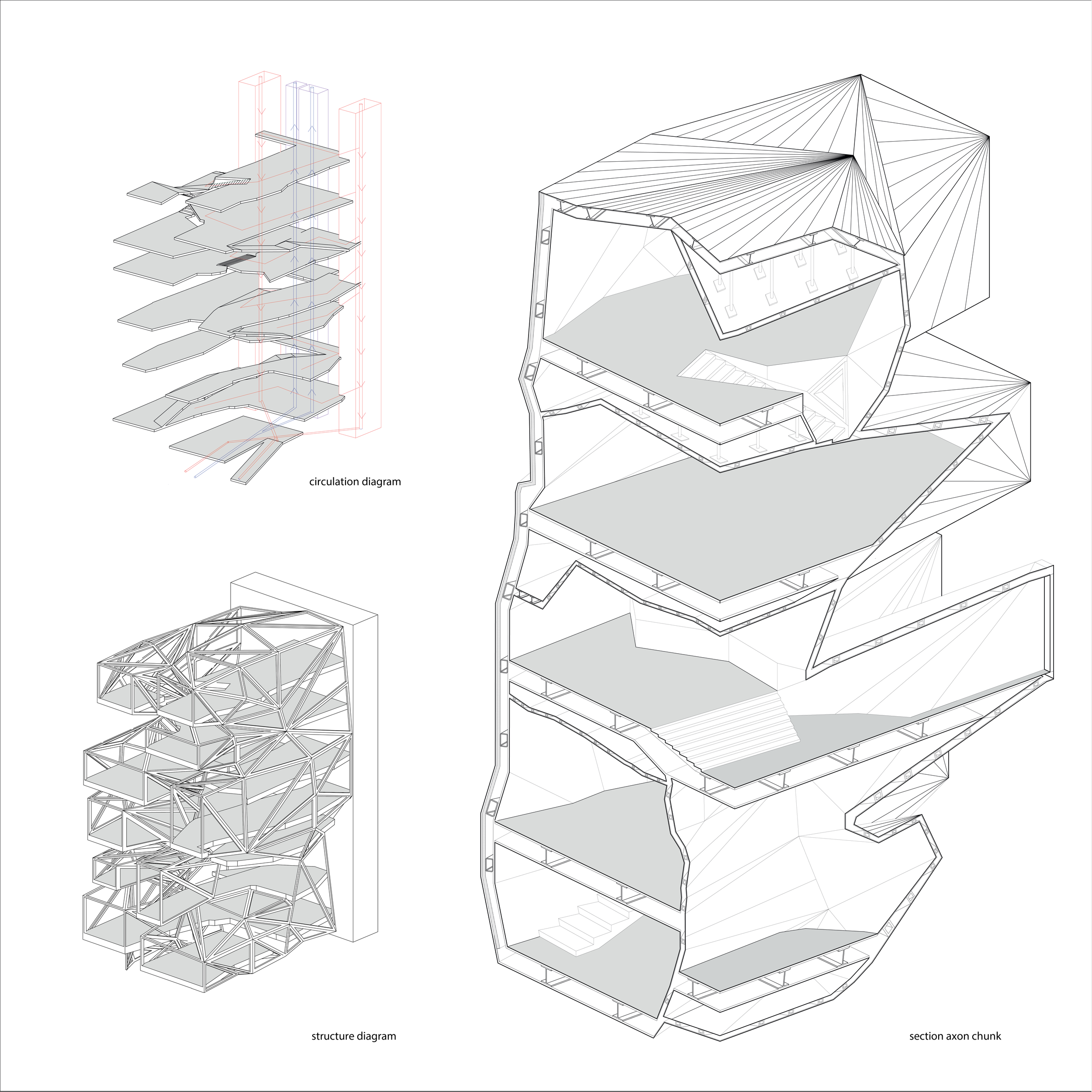 circulation diagram

structure diagram

section axon chunk