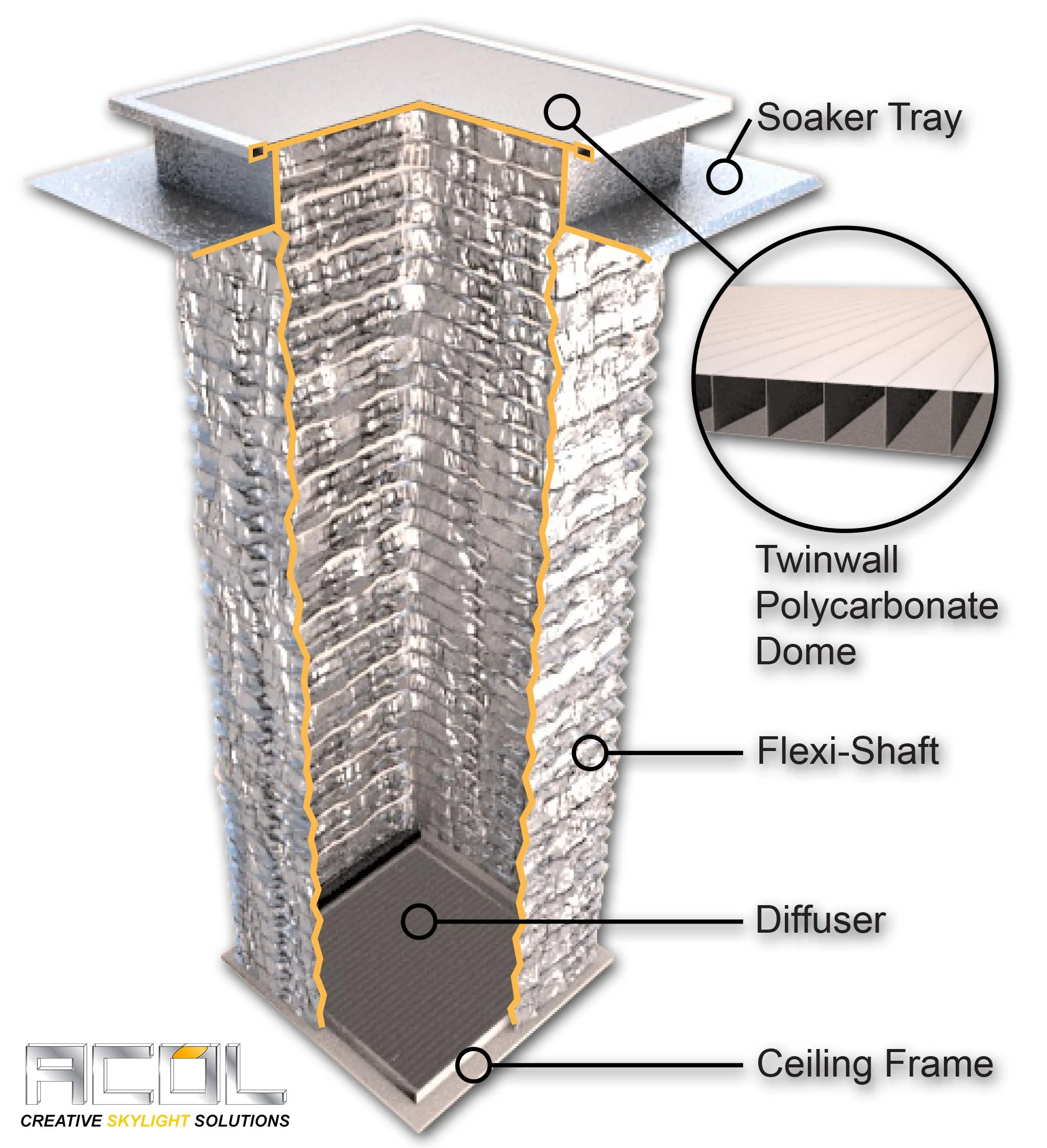 Soaker Tray

Twinwall Polycarbonate Dome

Flexi-Shaft

Diffuser

Ceiling Frame

ACOL
CREATIVE SKYLIGHT SOLUTIONS