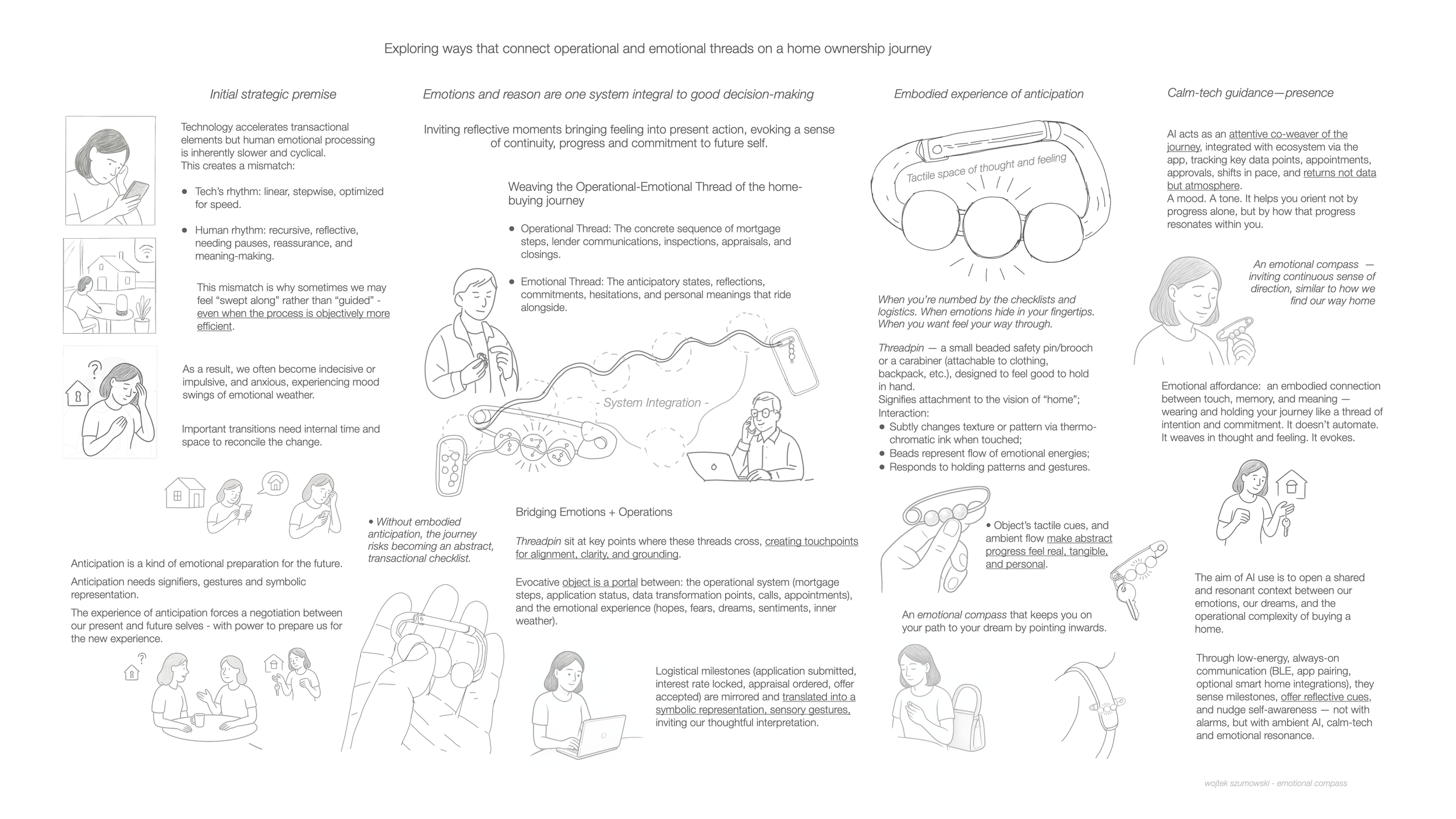 Exploring ways that connect operational and emotional threads on a home ownership journey

Initial strategic premise

Technology accelerates transactional elements but human emotional processing is inherently slower and cyclical. This creates a mismatch:

● Tech's rhythm: linear, stepwise, optimized for speed.

● Human rhythm: recursive, reflective, needing pauses, reassurance, and meaning-making.

This mismatch is why sometimes we may feel "swept along" rather than "guided" - even when the process is objectively more efficient.

As a result, we often become indecisive or impulsive, and anxious, experiencing mood swings of emotional weather.

Important transitions need internal time and space to reconcile the change.

Anticipation is a kind of emotional preparation for the future.

Anticipation needs signifiers, gestures and symbolic representation.

The experience of anticipation forces a negotiation between our present and future selves - with power to prepare us for the new experience.

• Without embodied anticipation, the journey risks becoming an abstract, transactional checklist.

Emotions and reason are one system integral to good decision-making

Inviting reflective moments bringing feeling into present action, evoking a sense of continuity, progress and commitment to future self.

Weaving the Operational-Emotional Thread of the home-buying journey

● Operational Thread: The concrete sequence of mortgage steps, lender communications, inspections, appraisals, and closings.

● Emotional Thread: The anticipatory states, reflections, commitments, hesitations, and personal meanings that ride alongside.

- System Integration -

Bridging Emotions + Operations

Threadpin sit at key points where these threads cross, creating touchpoints for alignment, clarity, and grounding.

Evocative object is a portal between: the operational system (mortgage steps, application status, data transformation points, calls, appointments), and the emotional experience (hopes, fears, dreams, sentiments, inner weather).

Logistical milestones (application submitted, interest rate locked, appraisal ordered, offer accepted) are mirrored and translated into a symbolic representation, sensory gestures, inviting our thoughtful interpretation.

Embodied experience of anticipation

Tactile space of thought and feeling

When you're numbed by the checklists and logistics. When emotions hide in your fingertips. When you want feel your way through.

Threadpin — a small beaded safety pin/brooch or a carabiner (attachable to clothing, backpack, etc.), designed to feel good to hold in hand.
Signifies attachment to the vision of "home";
Interaction:
● Subtly changes texture or pattern via thermo-chromatic ink when touched;
● Beads represent flow of emotional energies;
● Responds to holding patterns and gestures.

• Object's tactile cues, and ambient flow make abstract progress feel real, tangible, and personal.

An emotional compass that keeps you on your path to your dream by pointing inwards.

Calm-tech guidance—presence

AI acts as an attentive co-weaver of the journey, integrated with ecosystem via the app, tracking key data points, appointments, approvals, shifts in pace, and returns not data but atmosphere.
A mood. A tone. It helps you orient not by progress alone, but by how that progress resonates within you.

An emotional compass — inviting continuous sense of direction, similar to how we find our way home

Emotional affordance: an embodied connection between touch, memory, and meaning — wearing and holding your journey like a thread of intention and commitment. It doesn't automate. It weaves in thought and feeling. It evokes.

The aim of AI use is to open a shared and resonant context between our emotions, our dreams, and the operational complexity of buying a home.

Through low-energy, always-on communication (BLE, app pairing, optional smart home integrations), they sense milestones, offer reflective cues, and nudge self-awareness — not with alarms, but with ambient AI, calm-tech and emotional resonance.

wojtek szumowski - emotional compass