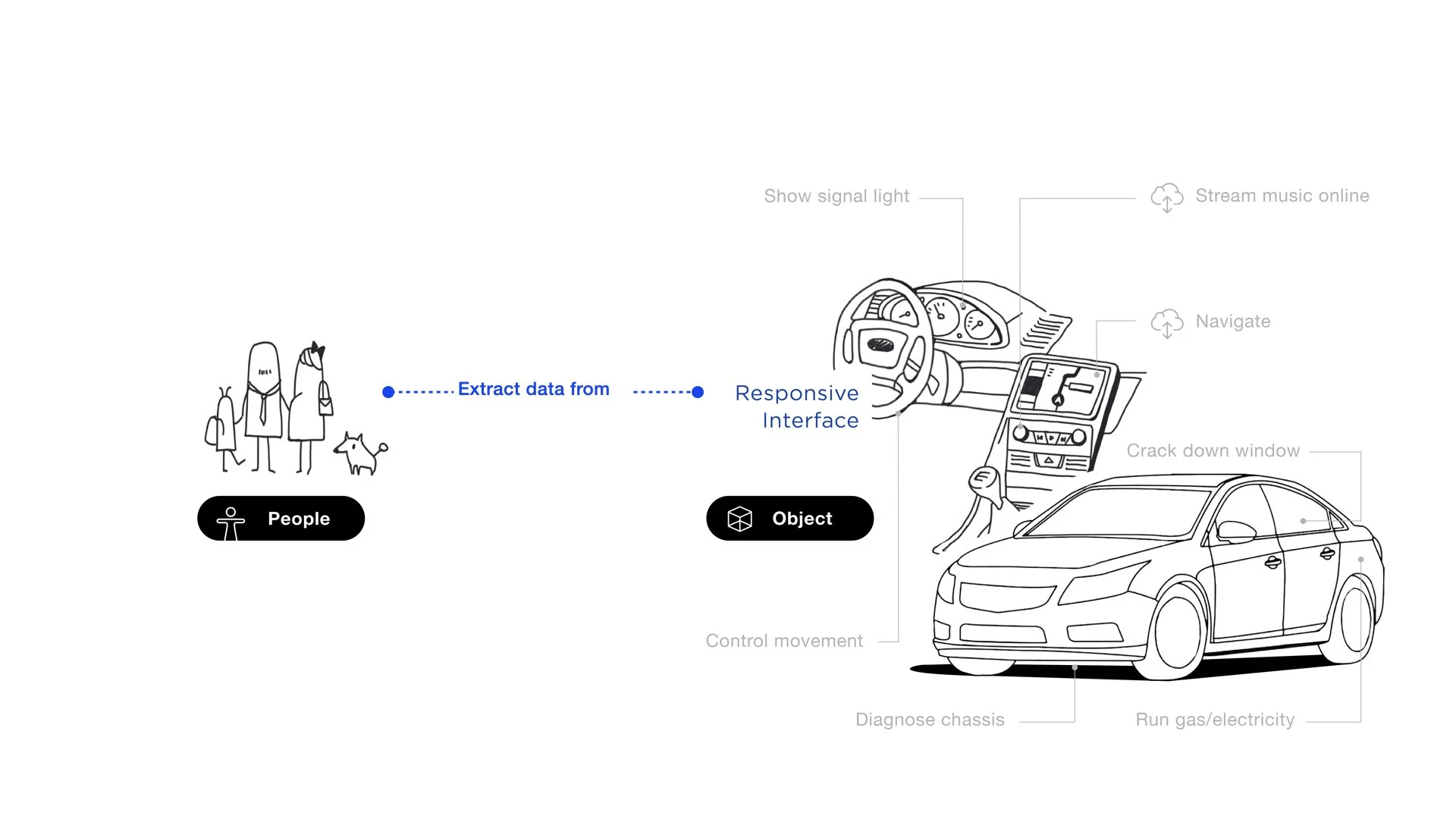 Show signal light

Stream music online

Navigate

Extract data from

Responsive Interface

Crack down window

People

Object

Control movement

Diagnose chassis

Run gas/electricity