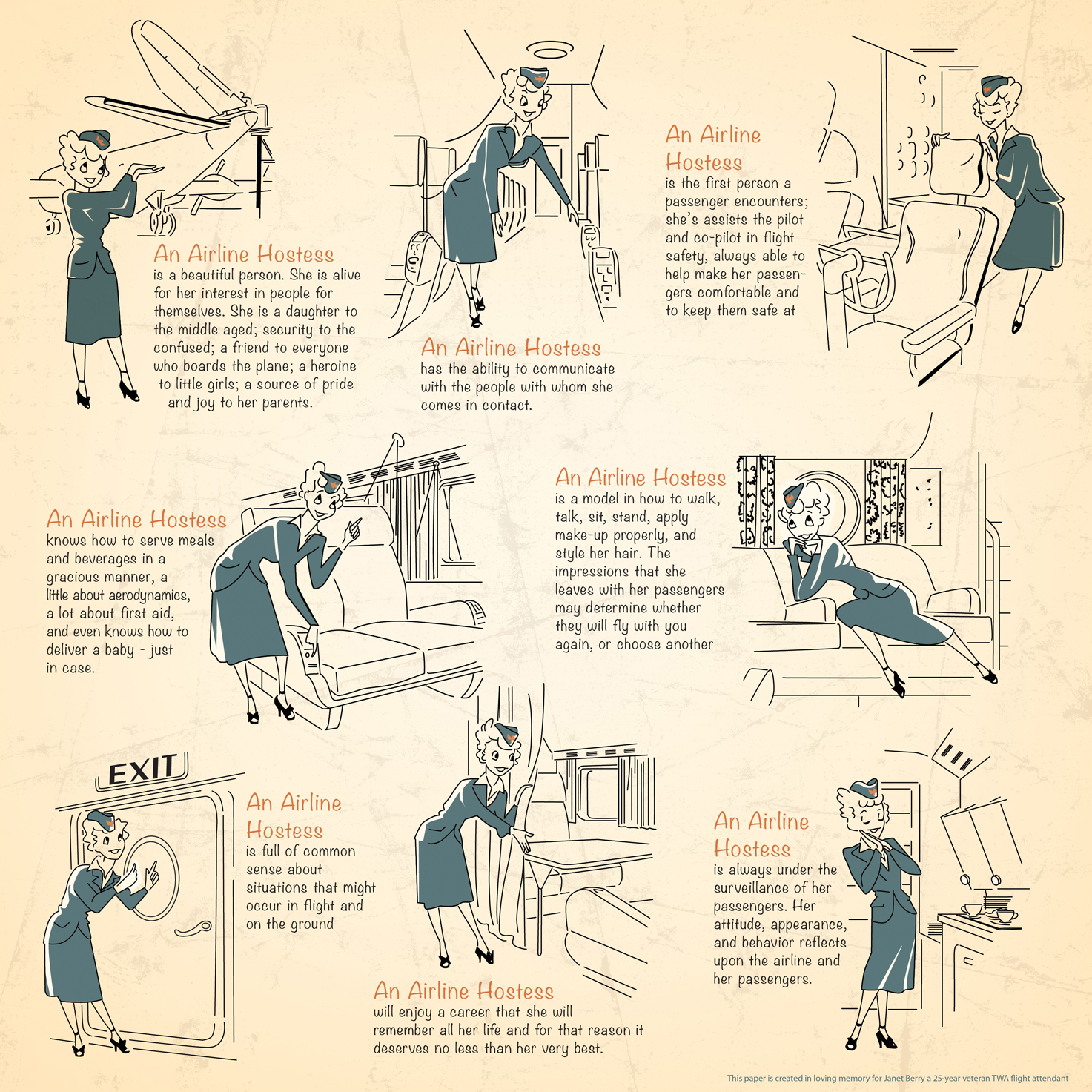 An Airline Hostess
is a beautiful person. She is alive for her interest in people for themselves. She is a daughter to the middle aged; security to the confused; a friend to everyone who boards the plane; a heroine to little girls; a source of pride and joy to her parents.

An Airline Hostess
has the ability to communicate with the people with whom she comes in contact.

An Airline Hostess
is the first person a passenger encounters; she's assists the pilot and co-pilot in flight safety, always able to help make her passengers comfortable and to keep them safe at

An Airline Hostess
knows how to serve meals and beverages in a gracious manner, a little about aerodynamics, a lot about first aid, and even knows how to deliver a baby - just in case.

An Airline Hostess
is a model in how to walk, talk, sit, stand, apply make-up properly, and style her hair. The impressions that she leaves with her passengers may determine whether they will fly with you again, or choose another

EXIT

An Airline Hostess
is full of common sense about situations that might occur in flight and on the ground

An Airline Hostess
will enjoy a career that she will remember all her life and for that reason it deserves no less than her very best.

An Airline Hostess
is always under the surveillance of her passengers. Her attitude, appearance, and behavior reflects upon the airline and her passengers.

This paper is created in loving memory for Janet Berry a 25-year veteran TWA flight attendant