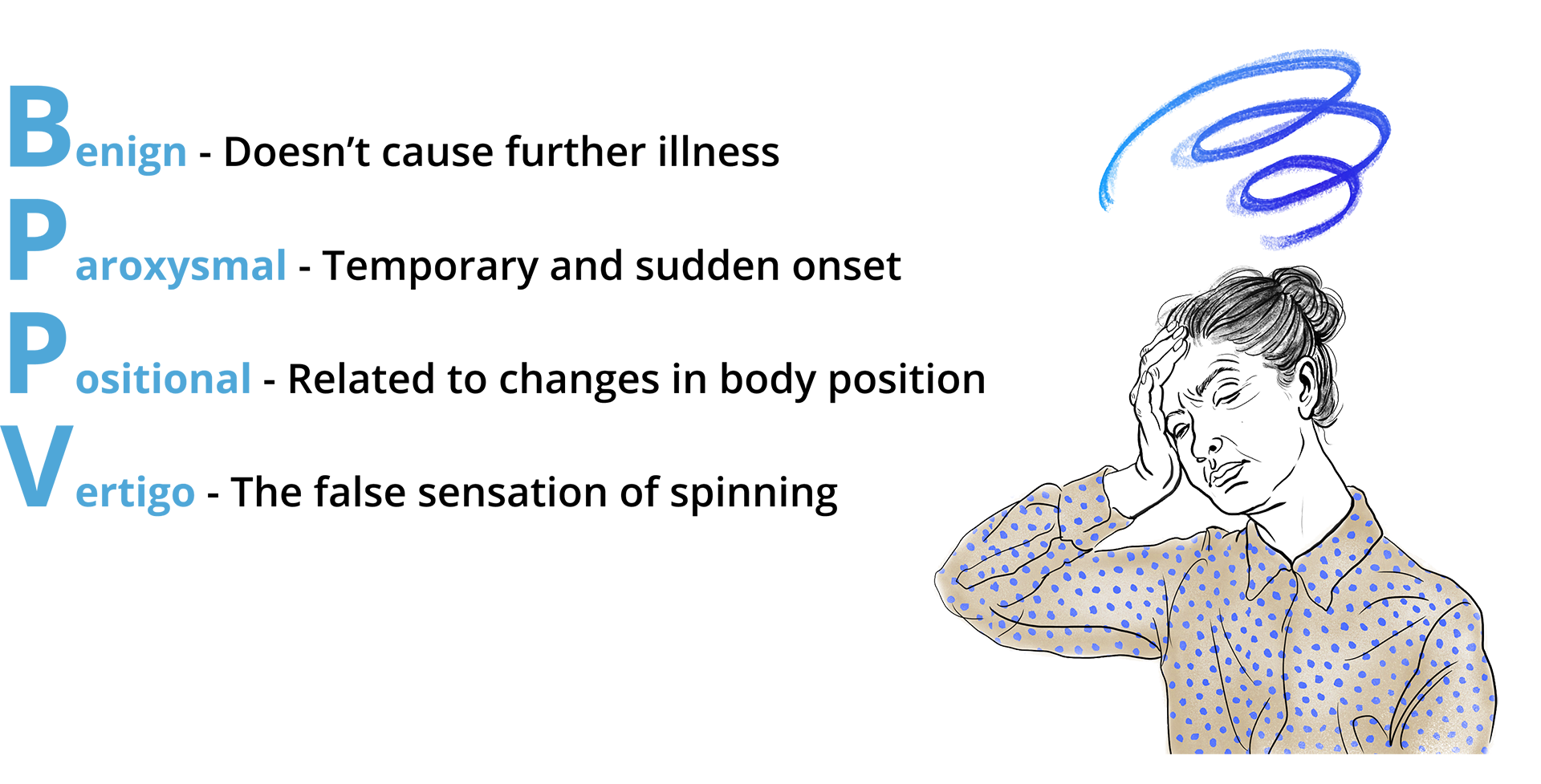 Benign - Doesn’t cause further illness

Paroxysmal - Temporary and sudden onset

Positional - Related to changes in body position

Vertigo - The false sensation of spinning