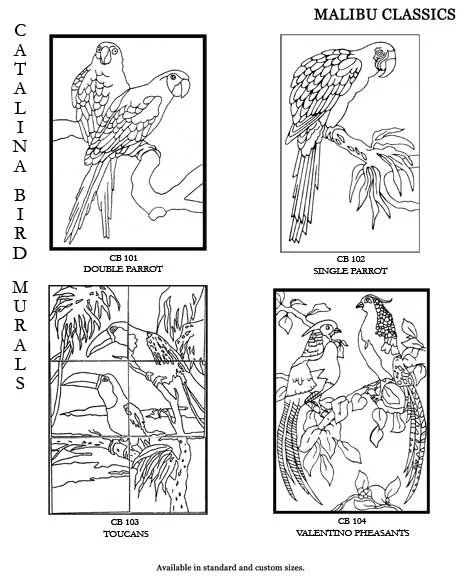 MALIBU CLASSICS

CATALINA BIRD MURALS

CB 101
DOUBLE PARROT

CB 102
SINGLE PARROT

CB 103
TOUCANS

CB 104
VALENTINO PHEASANTS

Available in standard and custom sizes.