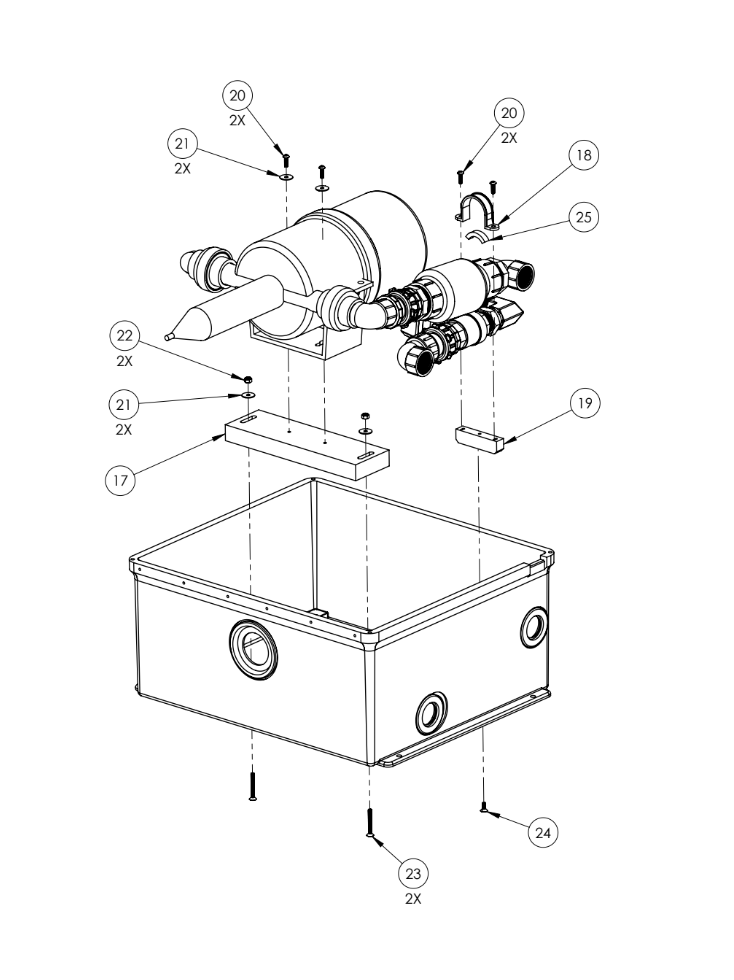 20
2X

21
2X

20
2X

18

25

22
2X

21
2X

19

17

24

23
2X