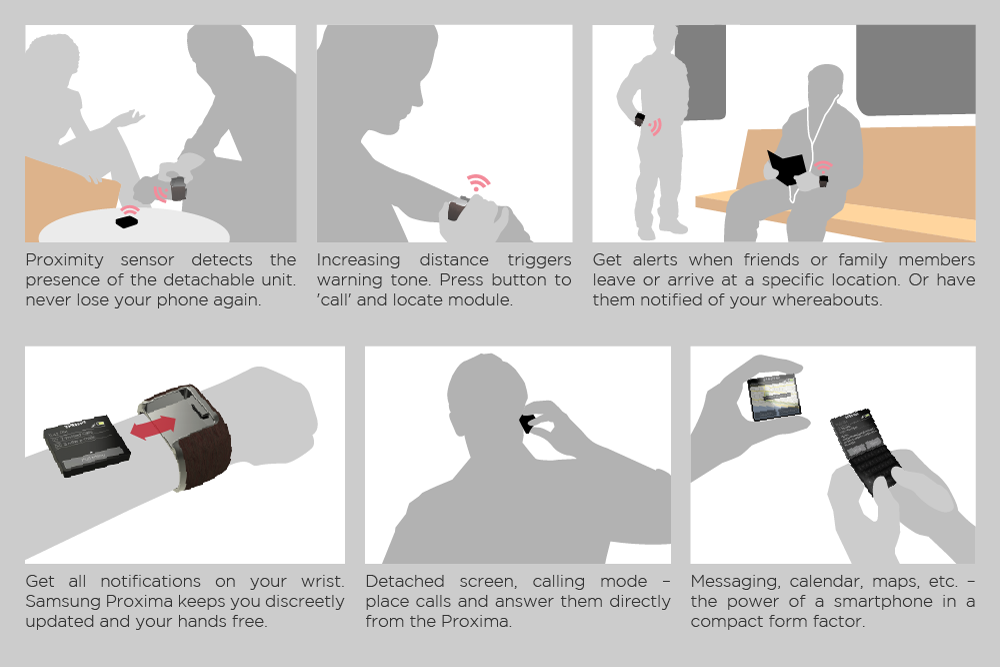 Proximity sensor detects the presence of the detachable unit. never lose your phone again.

Increasing distance triggers warning tone. Press button to 'call' and locate module.

Get alerts when friends or family members leave or arrive at a specific location. Or have them notified of your whereabouts.

Get all notifications on your wrist. Samsung Proxima keeps you discreetly updated and your hands free.

Detached screen, calling mode – place calls and answer them directly from the Proxima.

Messaging, calendar, maps, etc. – the power of a smartphone in a compact form factor.