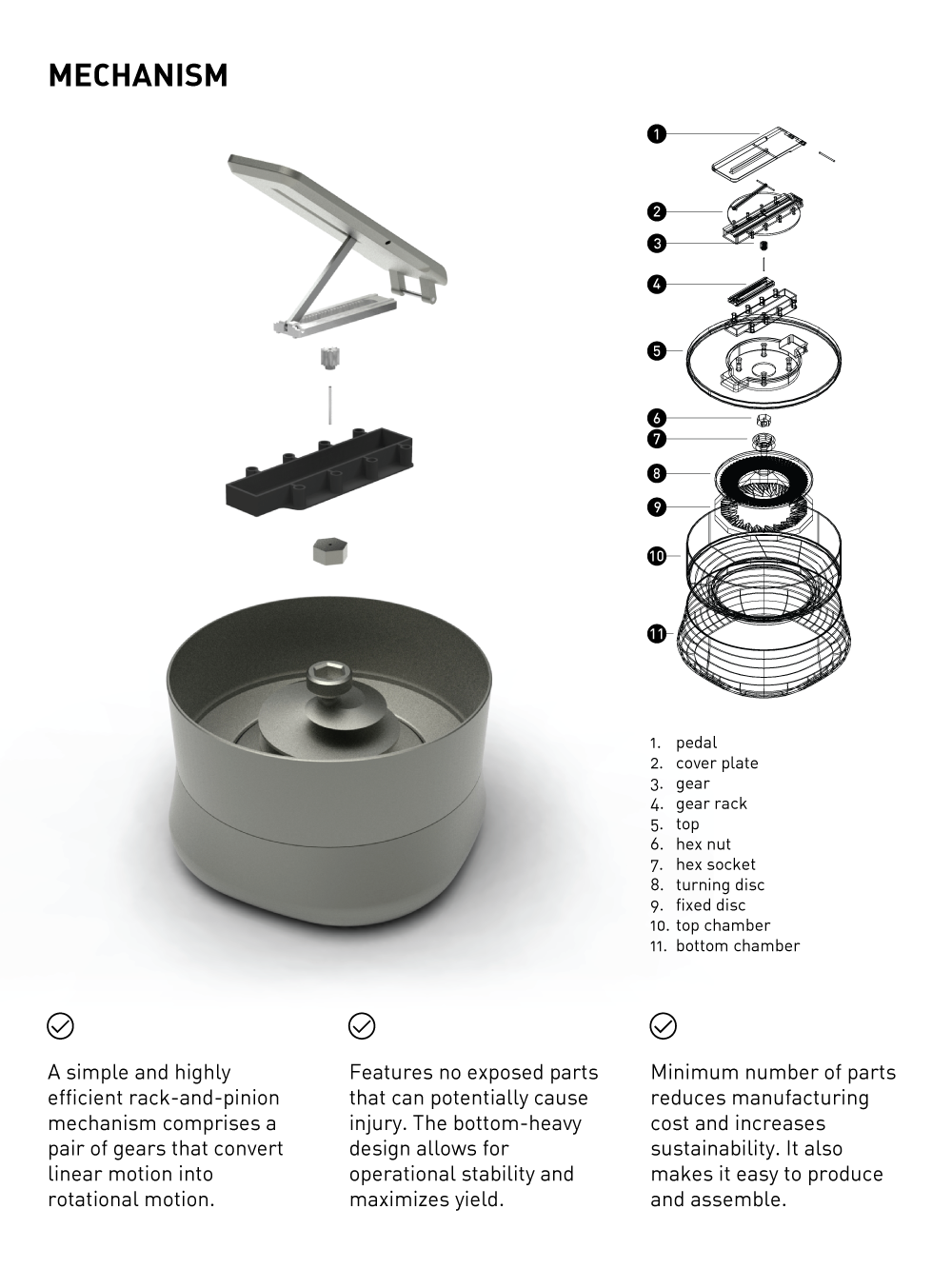 MECHANISM

1
2
3
4
5
6
7
8
9
10
11

1. pedal
2. cover plate
3. gear
4. gear rack
5. top
6. hex nut
7. hex socket
8. turning disc
9. fixed disc
10. top chamber
11. bottom chamber

A simple and highly efficient rack-and-pinion mechanism comprises a pair of gears that convert linear motion into rotational motion.

Features no exposed parts that can potentially cause injury. The bottom-heavy design allows for operational stability and maximizes yield.

Minimum number of parts reduces manufacturing cost and increases sustainability. It also makes it easy to produce and assemble.