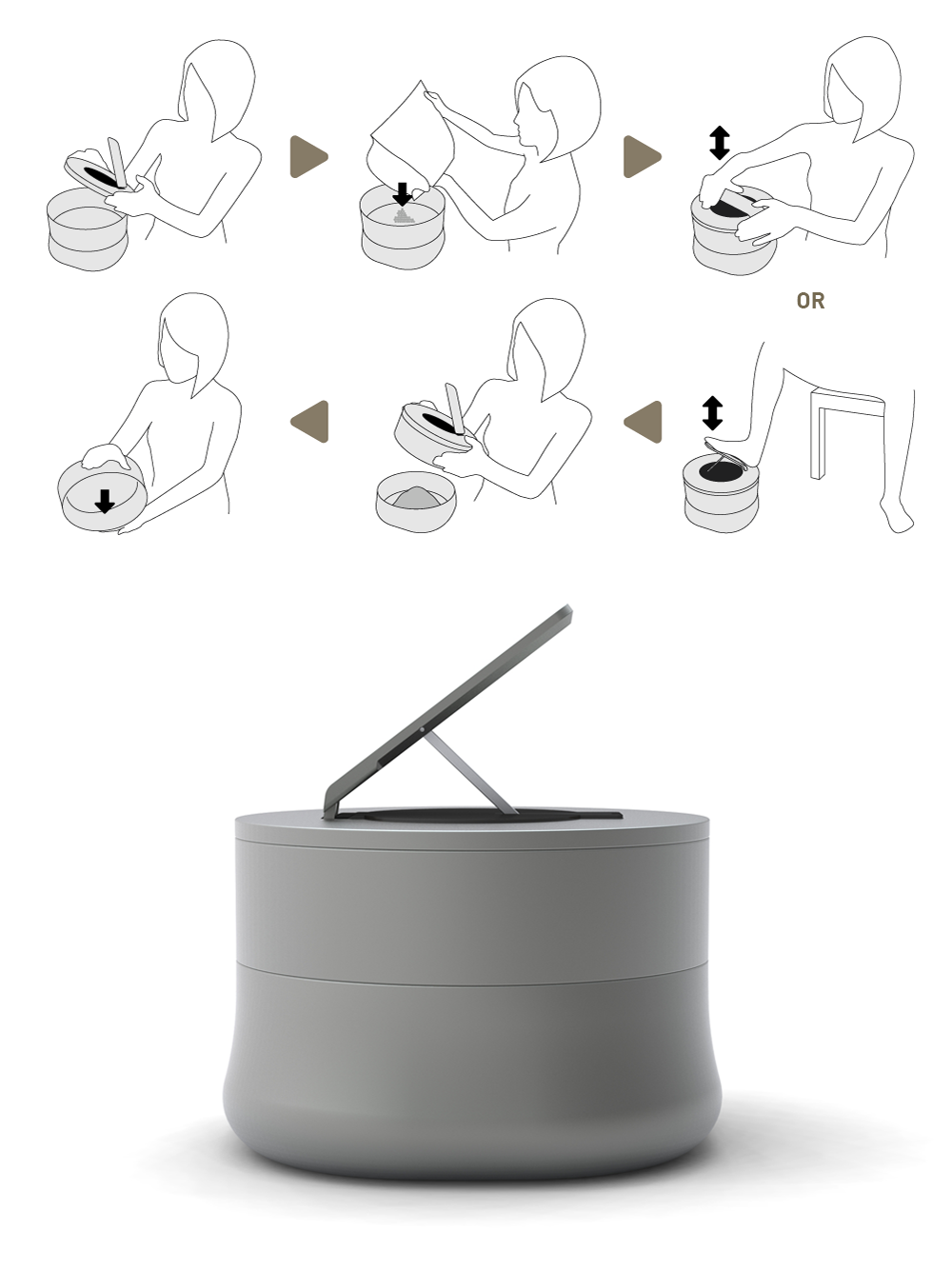 OR