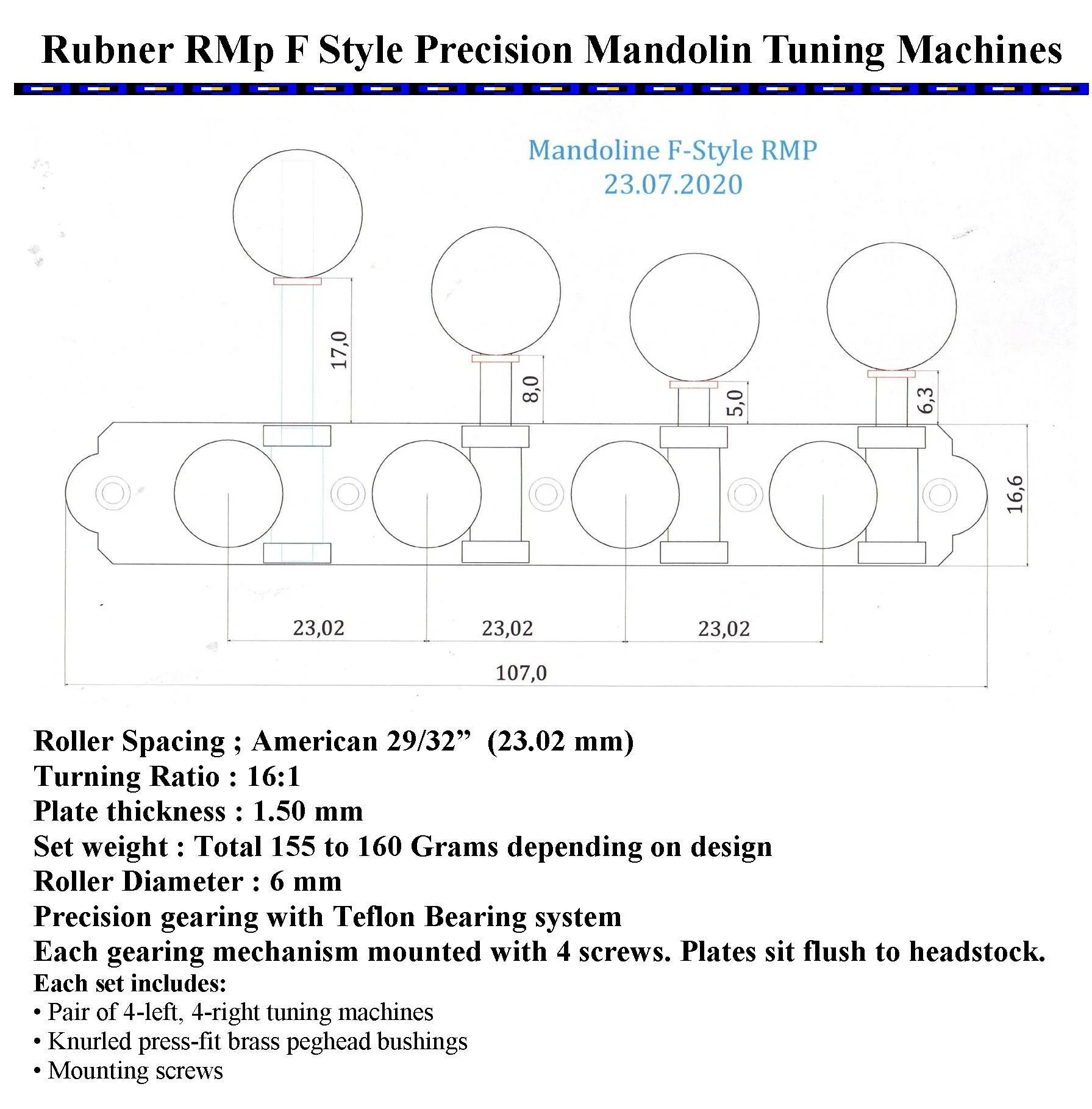 Rubner RMp F Style Precision Mandolin Tuning Machines

Mandoline F-Style RMP
23.07.2020

17,0

8,0

5,0

6,3

16,6

23,02

23,02

23,02

107,0

Roller Spacing ; American 29/32”  (23.02 mm)
Turning Ratio : 16:1
Plate thickness : 1.50 mm
Set weight : Total 155 to 160 Grams depending on design
Roller Diameter : 6 mm
Precision gearing with Teflon Bearing system
Each gearing mechanism mounted with 4 screws. Plates sit flush to headstock.
Each set includes:
• Pair of 4-left, 4-right tuning machines
• Knurled press-fit brass peghead bushings
• Mounting screws