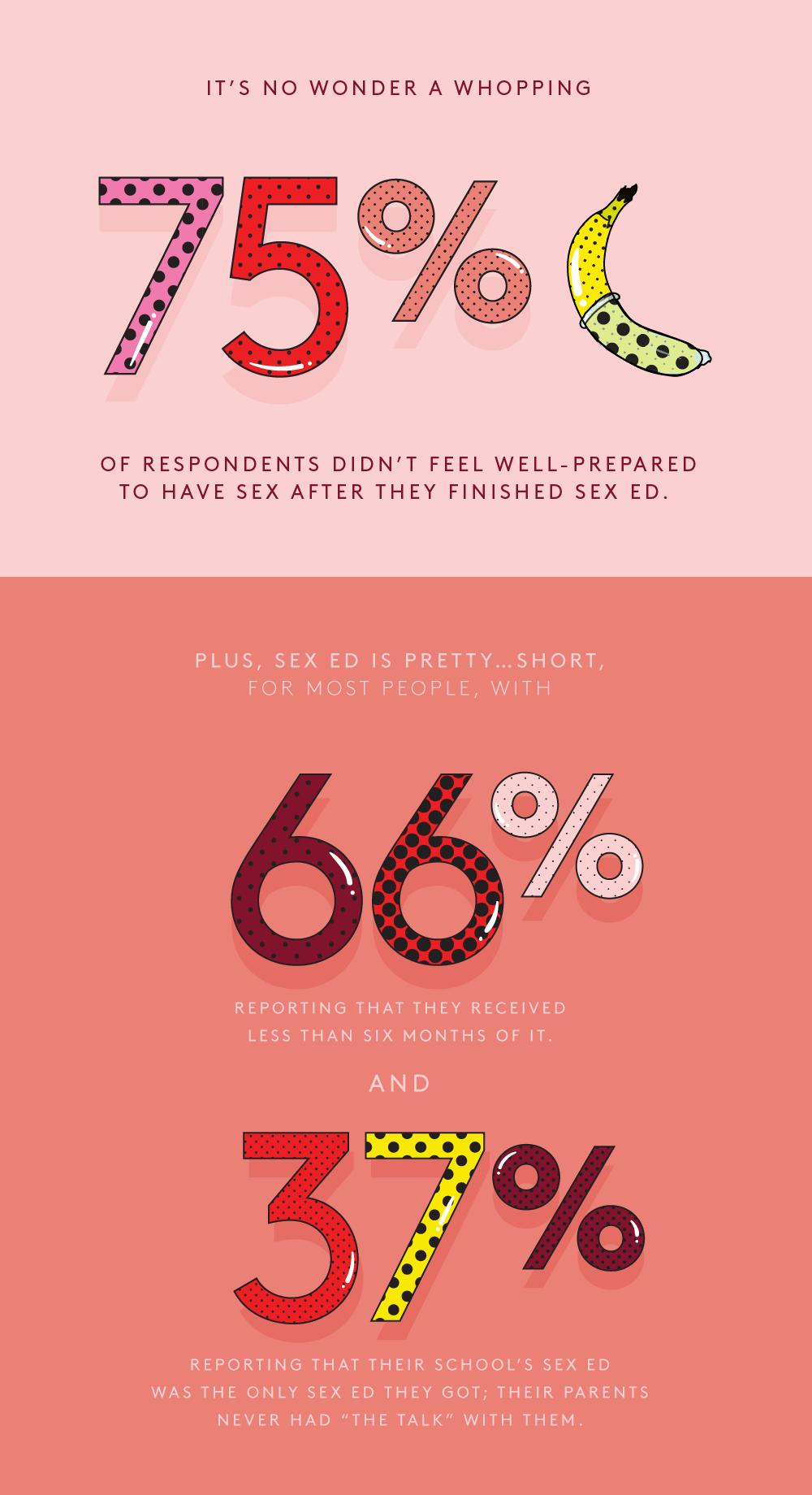 IT'S NO WONDER A WHOPPING

75%

OF RESPONDENTS DIDN'T FEEL WELL-PREPARED TO HAVE SEX AFTER THEY FINISHED SEX ED.

PLUS, SEX ED IS PRETTY...SHORT, FOR MOST PEOPLE, WITH

66%

REPORTING THAT THEY RECEIVED LESS THAN SIX MONTHS OF IT.

AND

37%

REPORTING THAT THEIR SCHOOL'S SEX ED WAS THE ONLY SEX ED THEY GOT; THEIR PARENTS NEVER HAD "THE TALK" WITH THEM.