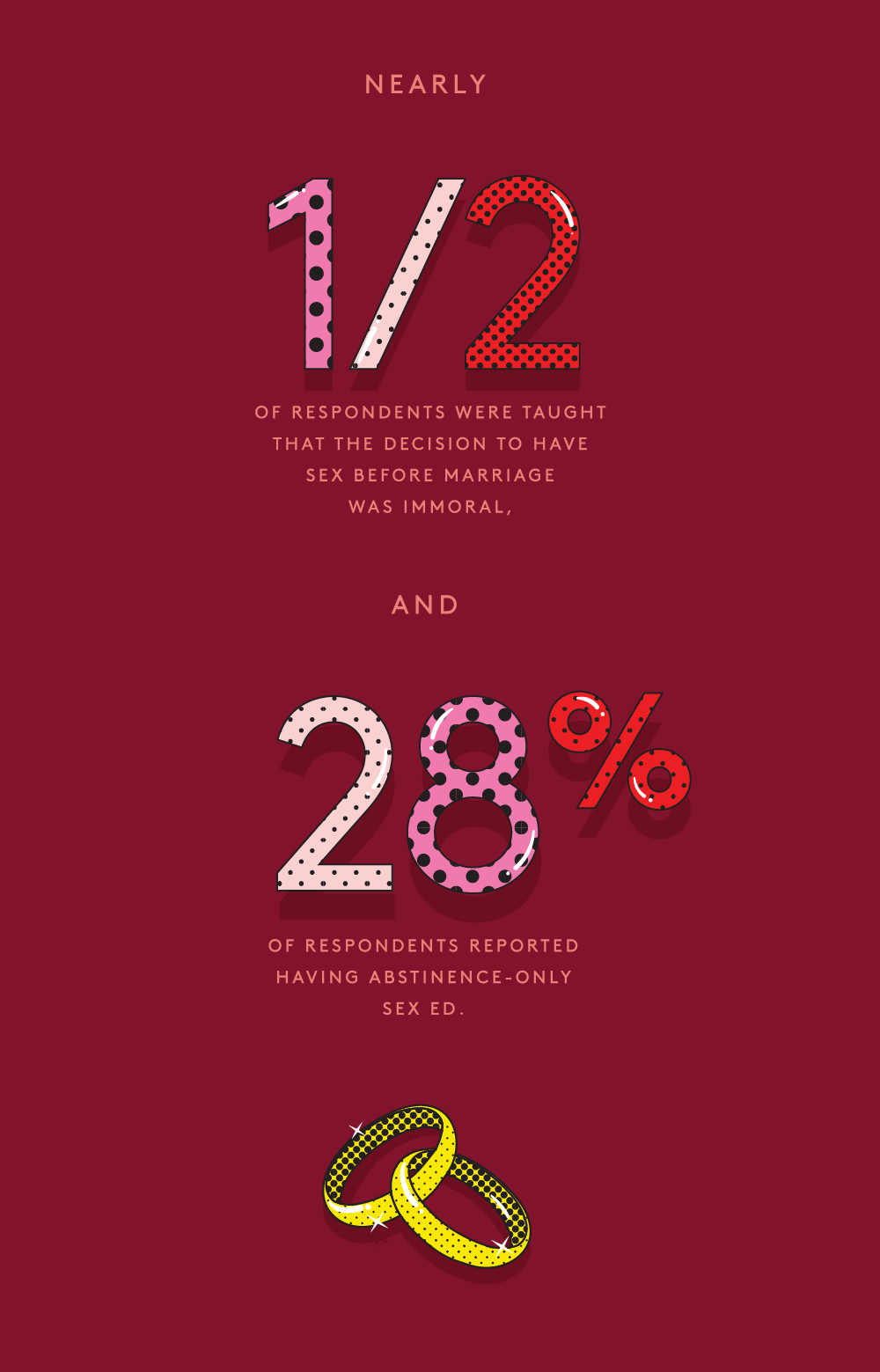 NEARLY

1/2

OF RESPONDENTS WERE TAUGHT THAT THE DECISION TO HAVE SEX BEFORE MARRIAGE WAS IMMORAL,

AND

28%

OF RESPONDENTS REPORTED HAVING ABSTINENCE-ONLY SEX ED.