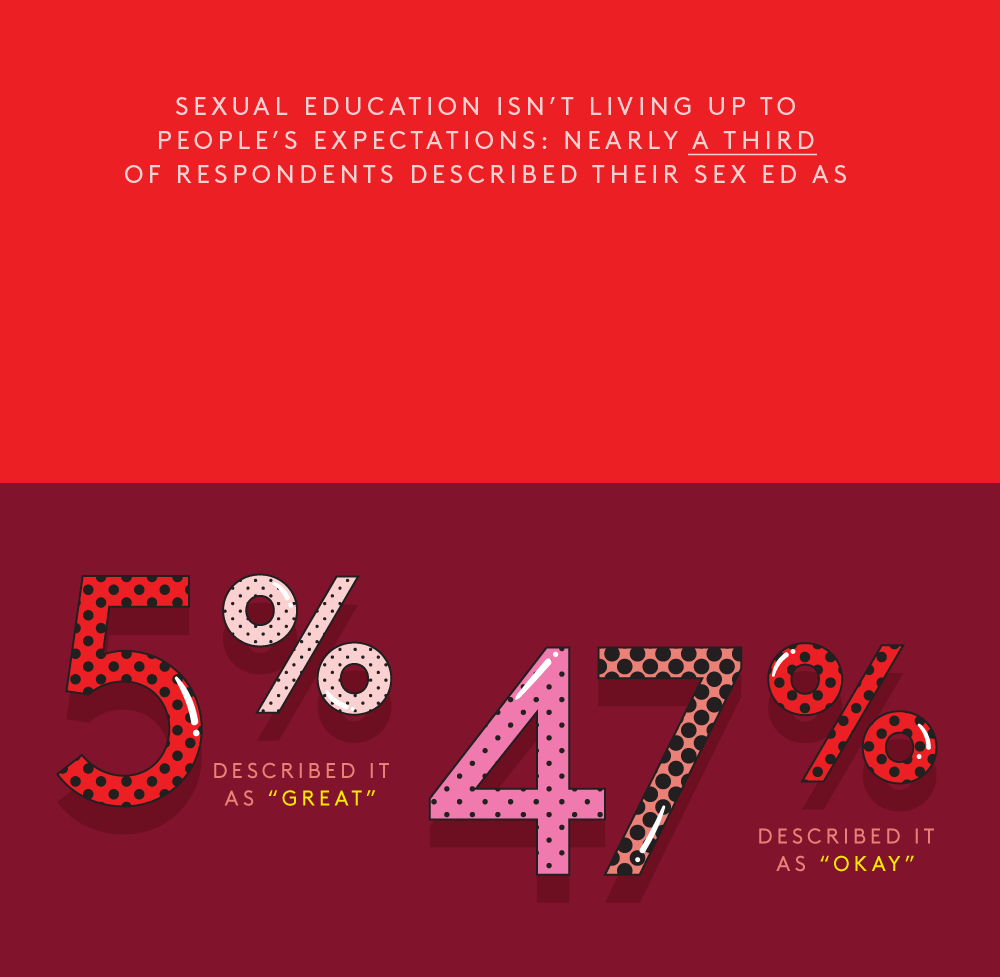 SEXUAL EDUCATION ISN'T LIVING UP TO PEOPLE'S EXPECTATIONS: NEARLY A THIRD OF RESPONDENTS DESCRIBED THEIR SEX ED AS

5%

DESCRIBED IT AS "GREAT"

47%

DESCRIBED IT AS "OKAY"