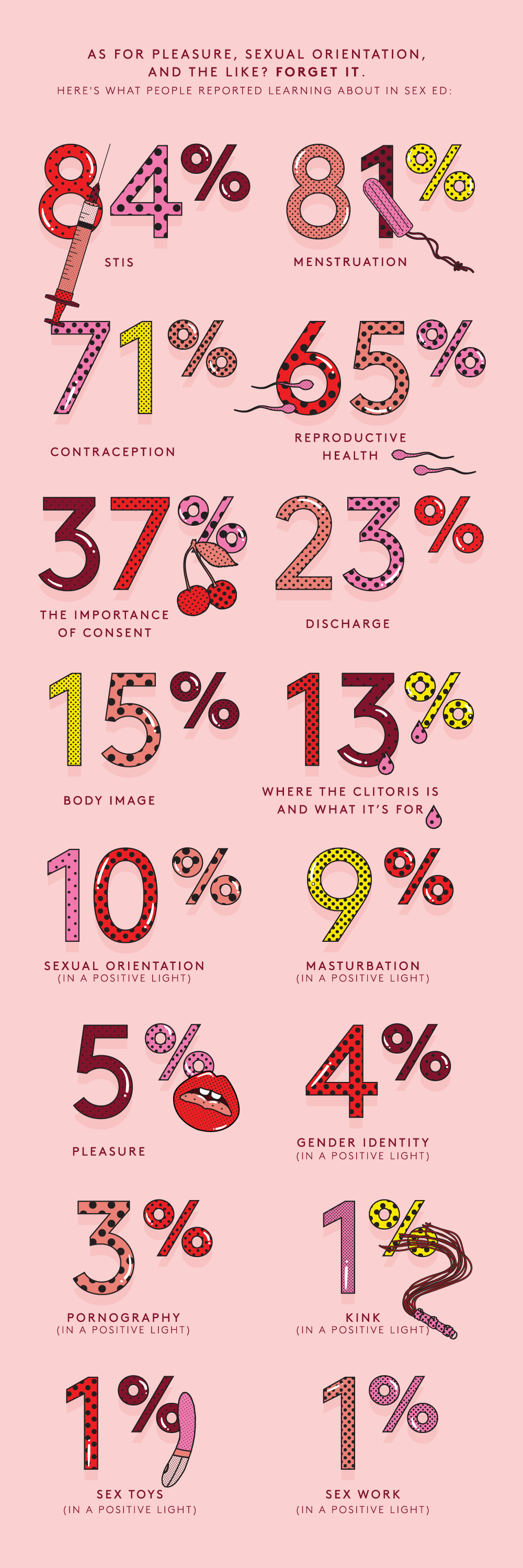 AS FOR PLEASURE, SEXUAL ORIENTATION, AND THE LIKE? FORGET IT.
HERE'S WHAT PEOPLE REPORTED LEARNING ABOUT IN SEX ED:

84%
STIS

81%
MENSTRUATION

71%
CONTRACEPTION

65%
REPRODUCTIVE HEALTH

37%
THE IMPORTANCE OF CONSENT

23%
DISCHARGE

15%
BODY IMAGE

13%
WHERE THE CLITORIS IS AND WHAT IT'S FOR

10%
SEXUAL ORIENTATION
(IN A POSITIVE LIGHT)

9%
MASTURBATION
(IN A POSITIVE LIGHT)

5%
PLEASURE

4%
GENDER IDENTITY
(IN A POSITIVE LIGHT)

3%
PORNOGRAPHY
(IN A POSITIVE LIGHT)

1%
KINK
(IN A POSITIVE LIGHT)

1%
SEX TOYS
(IN A POSITIVE LIGHT)

1%
SEX WORK
(IN A POSITIVE LIGHT)