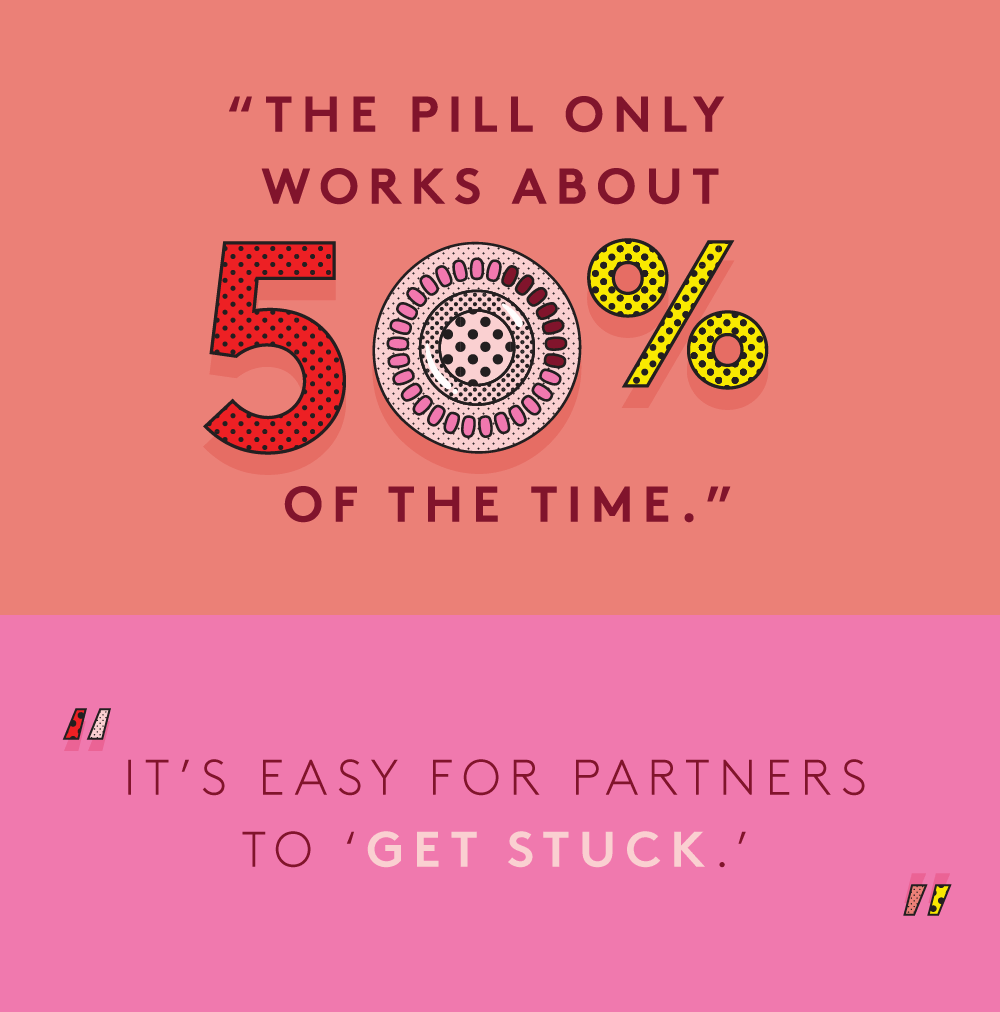 "THE PILL ONLY WORKS ABOUT 50% OF THE TIME."

"

IT'S EASY FOR PARTNERS TO 'GET STUCK.'

"