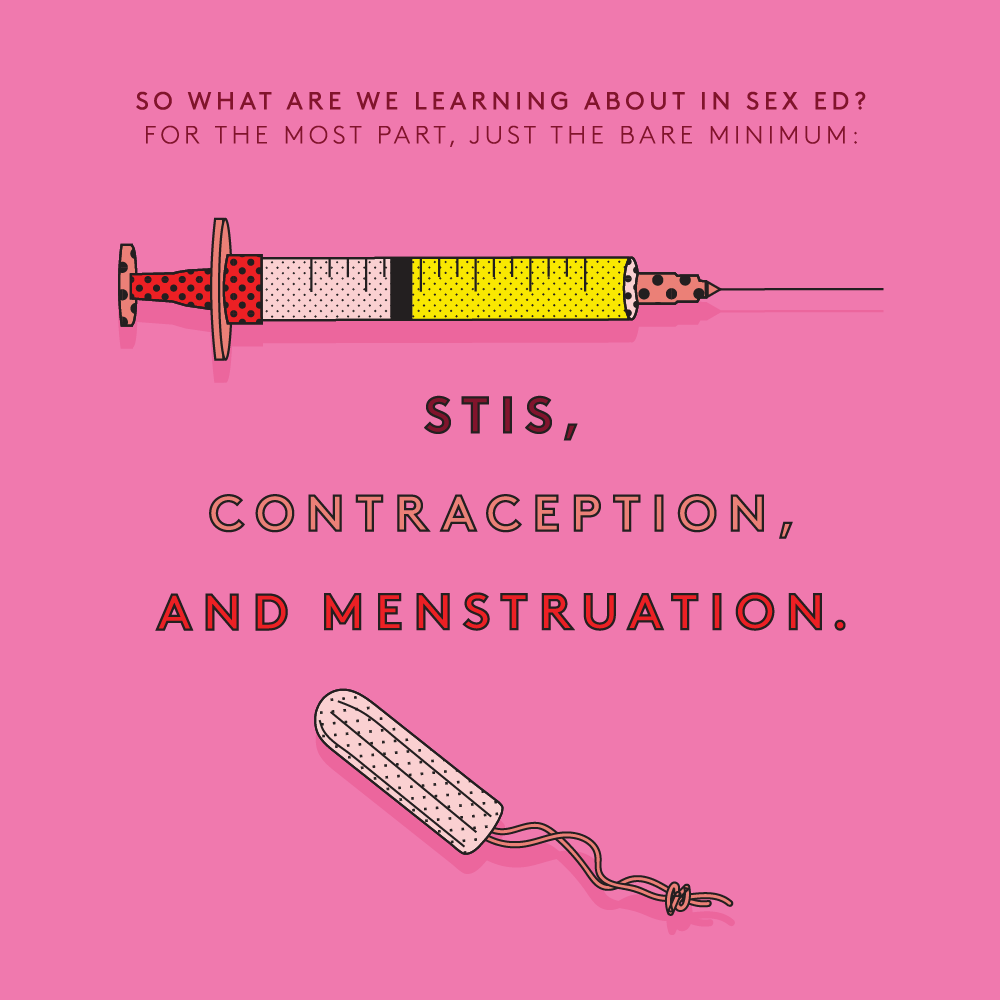 SO WHAT ARE WE LEARNING ABOUT IN SEX ED?
FOR THE MOST PART, JUST THE BARE MINIMUM:

STIS,

CONTRACEPTION,

AND MENSTRUATION.