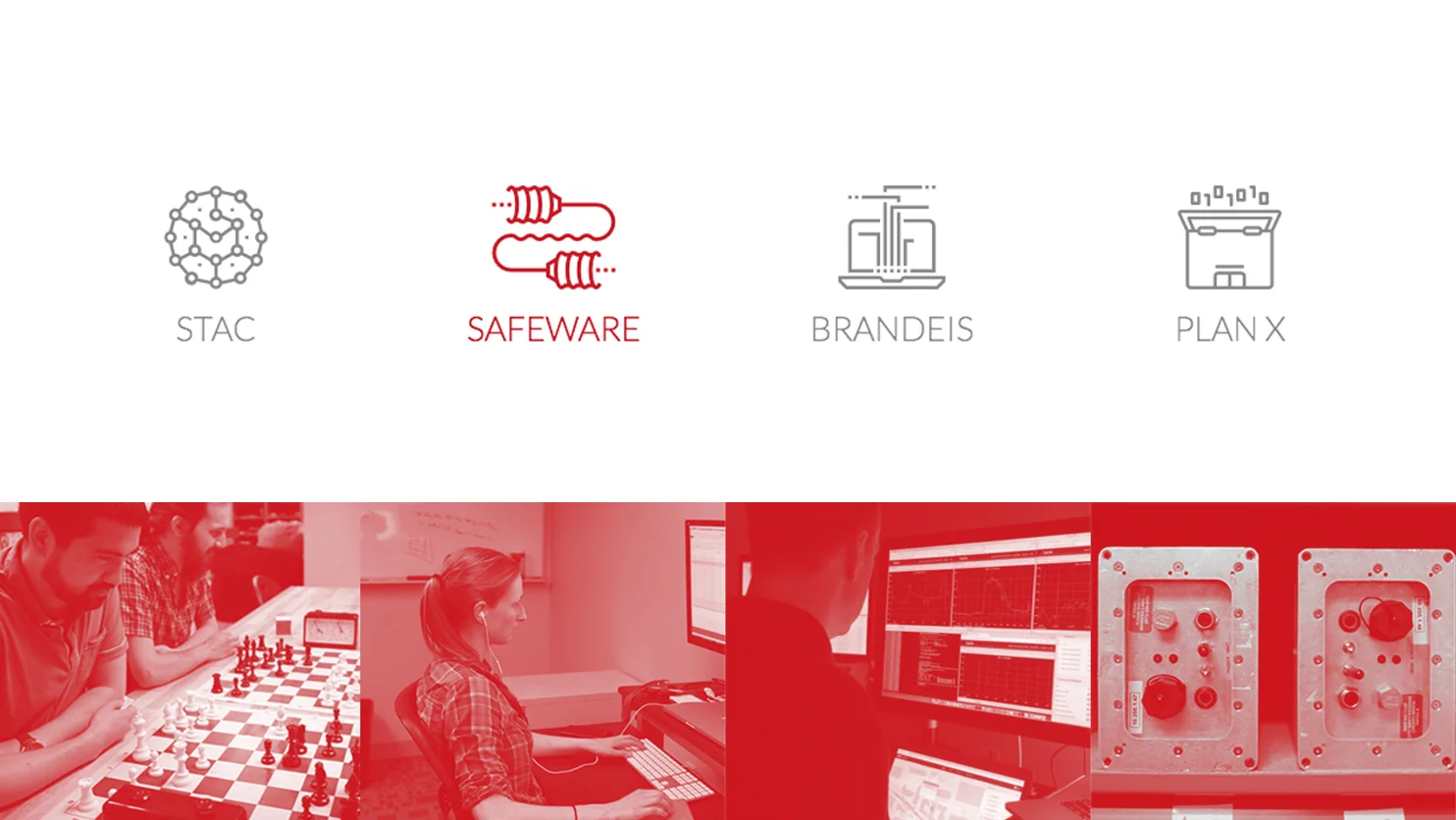 STAC

SAFEWARE

BRANDEIS

PLAN X