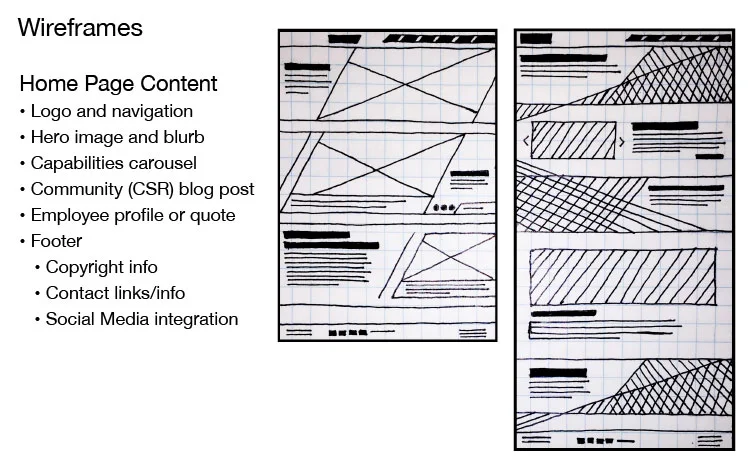 Wireframes

Home Page Content
• Logo and navigation
• Hero image and blurb
• Capabilities carousel
• Community (CSR) blog post
• Employee profile or quote
• Footer
  • Copyright info
  • Contact links/info
  • Social Media integration