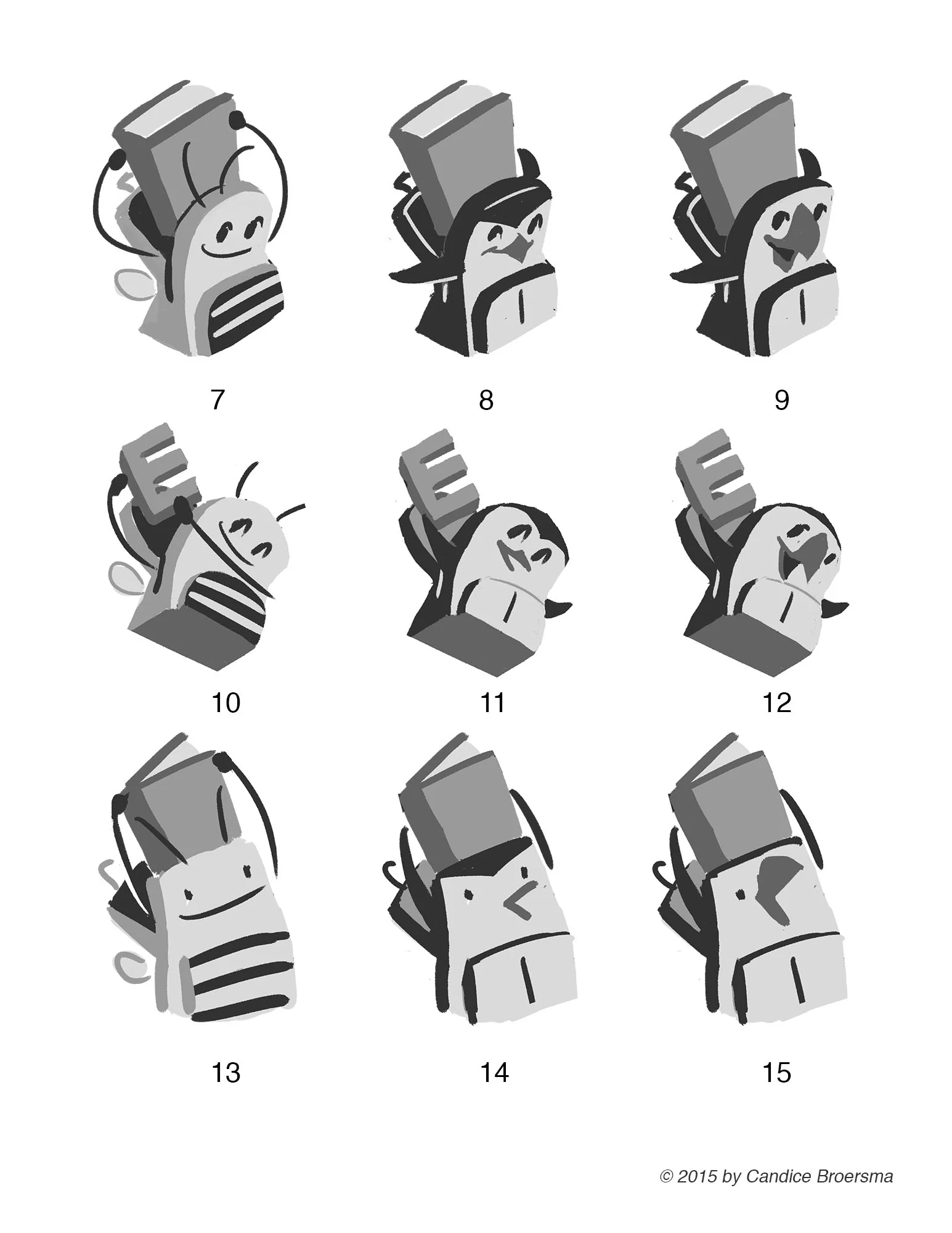 7
8
9

E
E
E

10
11
12

13
14
15

© 2015 by Candice Broersma