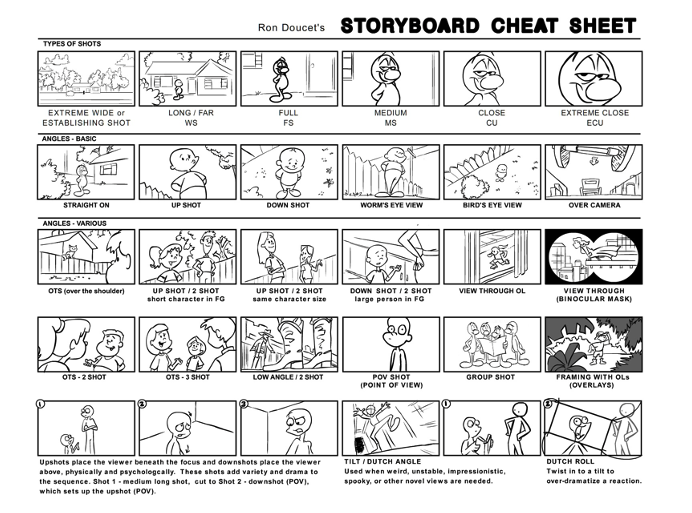 Ron Doucet's STORYBOARD CHEAT SHEET

TYPES OF SHOTS

EXTREME WIDE or ESTABLISHING SHOT

LONG / FAR WS

FULL FS

MEDIUM MS

CLOSE CU

EXTREME CLOSE ECU

ANGLES - BASIC

STRAIGHT ON

UP SHOT

DOWN SHOT

WORM'S EYE VIEW

BIRD'S EYE VIEW

OVER CAMERA

ANGLES - VARIOUS

OTS (over the shoulder)

UP SHOT / 2 SHOT short character in FG

UP SHOT / 2 SHOT same character size

DOWN SHOT / 2 SHOT large person in FG

VIEW THROUGH OL

VIEW THROUGH (BINOCULAR MASK)

OTS - 2 SHOT

OTS - 3 SHOT

LOW ANGLE / 2 SHOT

POV SHOT (POINT OF VIEW)

GROUP SHOT

FRAMING WITH OLs (OVERLAYS)

1

2

3

1

2

Upshots place the viewer beneath the focus and downshots place the viewer above, physically and psychologcally. These shots add variety and drama to the sequence. Shot 1 - medium long shot, cut to Shot 2 - downshot (POV), which sets up the upshot (POV).

TILT / DUTCH ANGLE
Used when weird, unstable, impressionistic, spooky, or other novel views are needed.

DUTCH ROLL
Twist in to a tilt to over-dramatize a reaction.