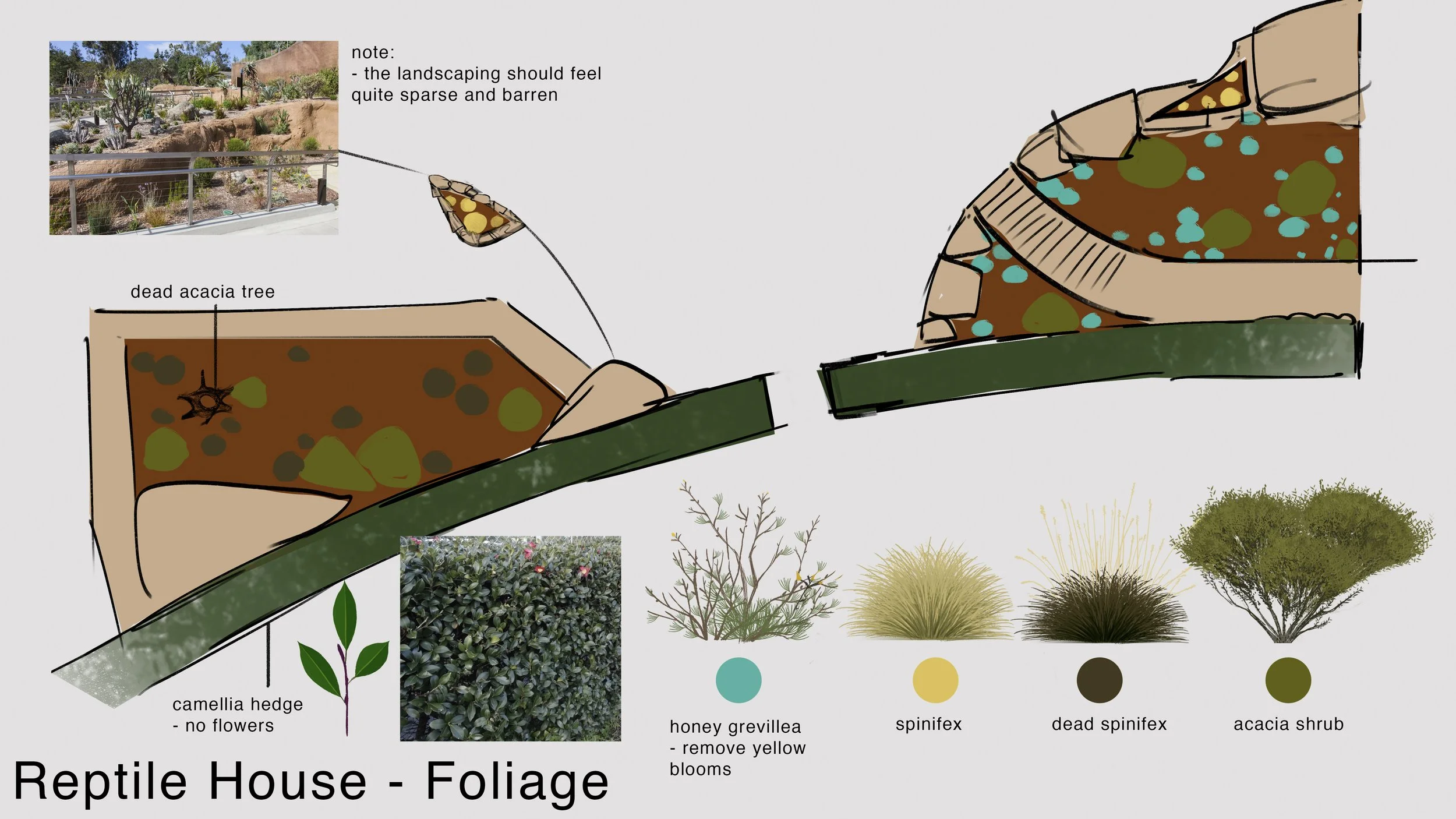 note:
- the landscaping should feel quite sparse and barren

dead acacia tree

camellia hedge
- no flowers

honey grevillea
- remove yellow blooms

spinifex

dead spinifex

acacia shrub

Reptile House - Foliage