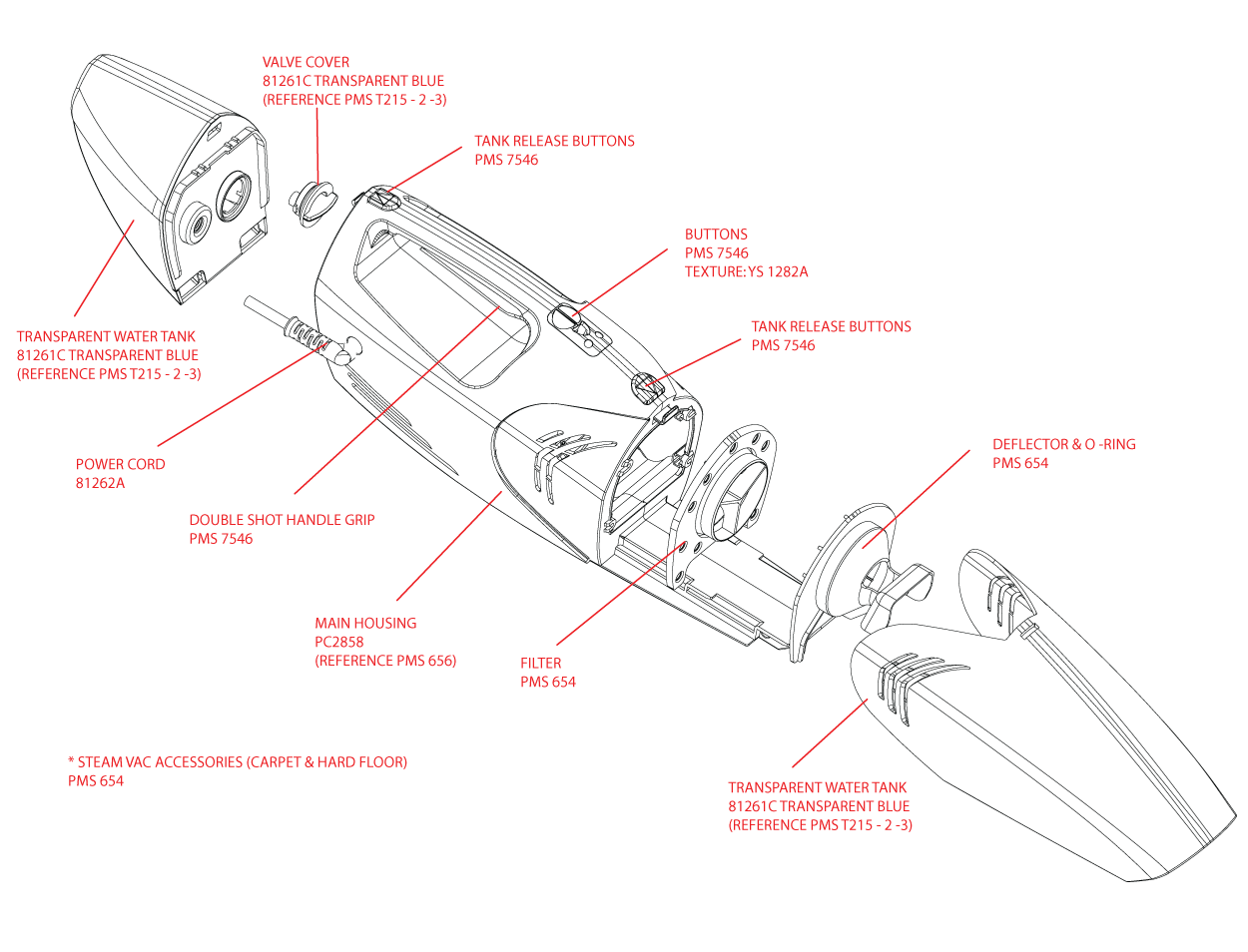 VALVE COVER
81261C TRANSPARENT BLUE
(REFERENCE PMS T215 - 2 -3)

TANK RELEASE BUTTONS
PMS 7546

BUTTONS
PMS 7546
TEXTURE: YS 1282A

TANK RELEASE BUTTONS
PMS 7546

TRANSPARENT WATER TANK
81261C TRANSPARENT BLUE
(REFERENCE PMS T215 - 2 -3)

DEFLECTOR & O -RING
PMS 654

POWER CORD
81262A

DOUBLE SHOT HANDLE GRIP
PMS 7546

MAIN HOUSING
PC2858
(REFERENCE PMS 656)

FILTER
PMS 654

* STEAM VAC ACCESSORIES (CARPET & HARD FLOOR)
PMS 654

TRANSPARENT WATER TANK
81261C TRANSPARENT BLUE
(REFERENCE PMS T215 - 2 -3)