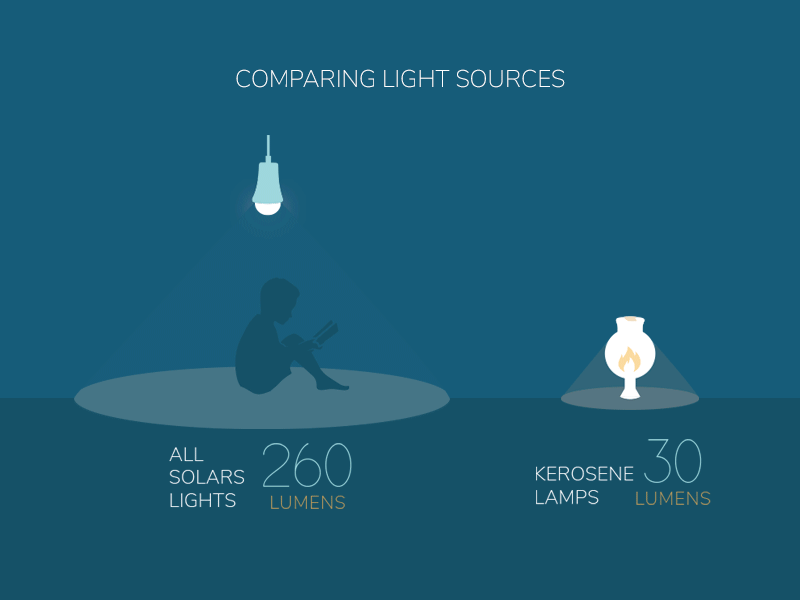 COMPARING LIGHT SOURCES

ALL SOLARS LIGHTS 260 LUMENS

KEROSENE LAMPS 30 LUMENS