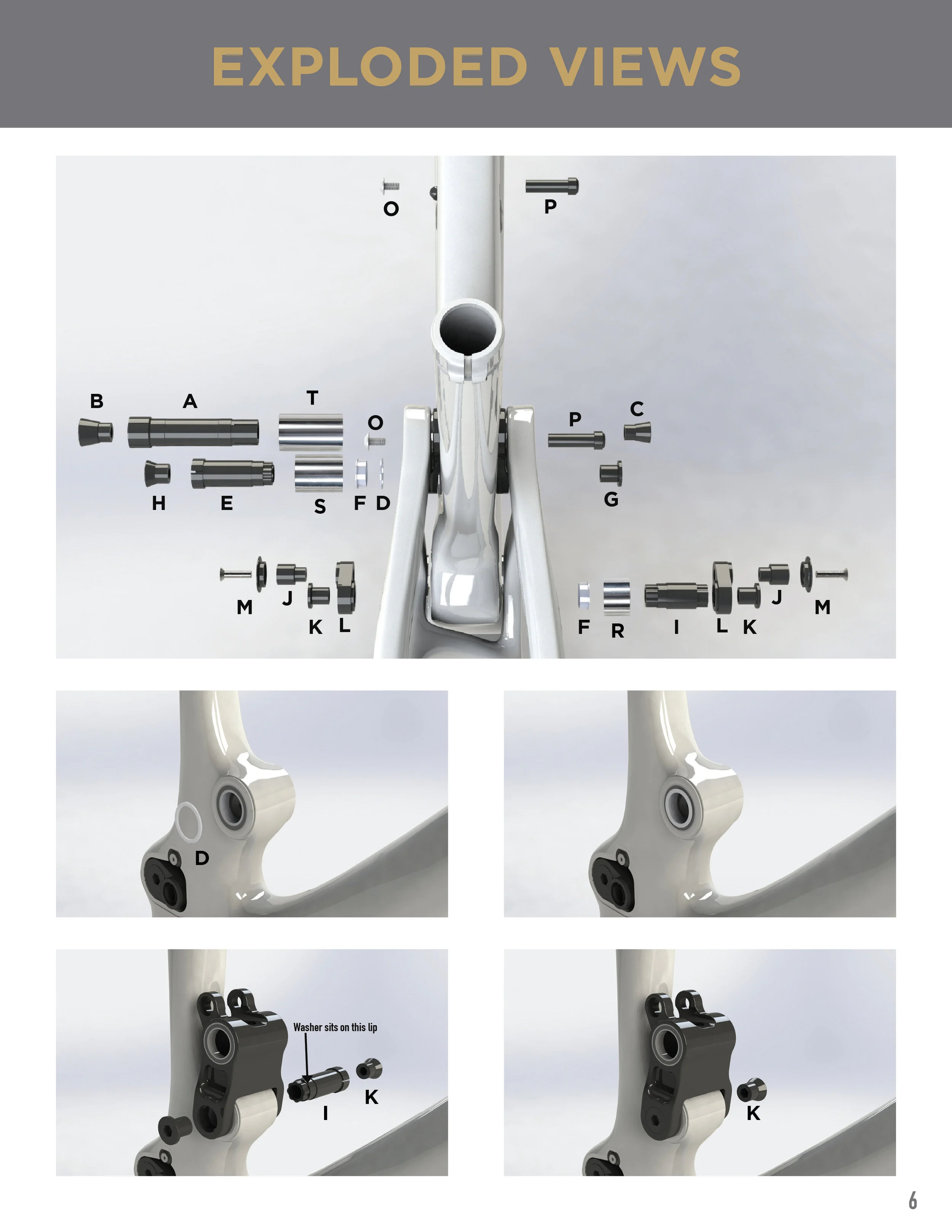 EXPLODED VIEWS

O P

B A T O P C

H E S F D G

M J K L F R I L K J M

D

Washer sits on this lip

I K

K

6