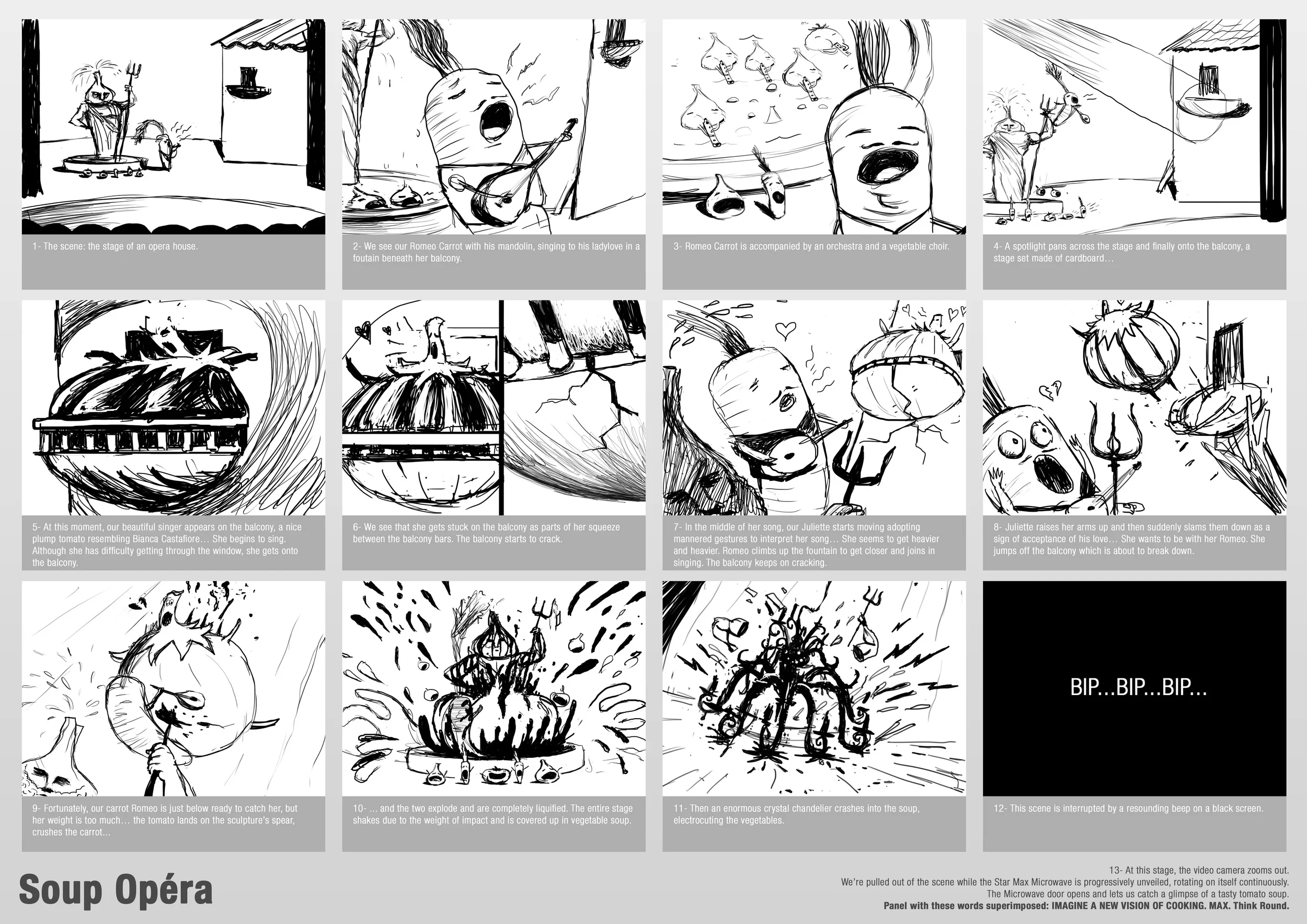 1- The scene: the stage of an opera house.

2- We see our Romeo Carrot with his mandolin, singing to his ladylove in a foutain beneath her balcony.

3- Romeo Carrot is accompanied by an orchestra and a vegetable choir.

4- A spotlight pans across the stage and finally onto the balcony, a stage set made of cardboard…

5- At this moment, our beautiful singer appears on the balcony, a nice plump tomato resembling Bianca Castafiore… She begins to sing. Although she has difficulty getting through the window, she gets onto the balcony.

6- We see that she gets stuck on the balcony as parts of her squeeze between the balcony bars. The balcony starts to crack.

7- In the middle of her song, our Juliette starts moving adopting mannered gestures to interpret her song… She seems to get heavier and heavier. Romeo climbs up the fountain to get closer and joins in singing. The balcony keeps on cracking.

8- Juliette raises her arms up and then suddenly slams them down as a sign of acceptance of his love… She wants to be with her Romeo. She jumps off the balcony which is about to break down.

9- Fortunately, our carrot Romeo is just below ready to catch her, but her weight is too much… the tomato lands on the sculpture's spear, crushes the carrot…

10- … and the two explode and are completely liquified. The entire stage shakes due to the weight of impact and is covered up in vegetable soup.

11- Then an enormous crystal chandelier crashes into the soup, electrocuting the vegetables.

BIP...BIP...BIP...

12- This scene is interrupted by a resounding beep on a black screen.

Soup Opéra

13- At this stage, the video camera zooms out.
We're pulled out of the scene while the Star Max Microwave is progressively unveiled, rotating on itself continuously.
The Microwave door opens and lets us catch a glimpse of a tasty tomato soup.
Panel with these words superimposed: IMAGINE A NEW VISION OF COOKING. MAX. Think Round.